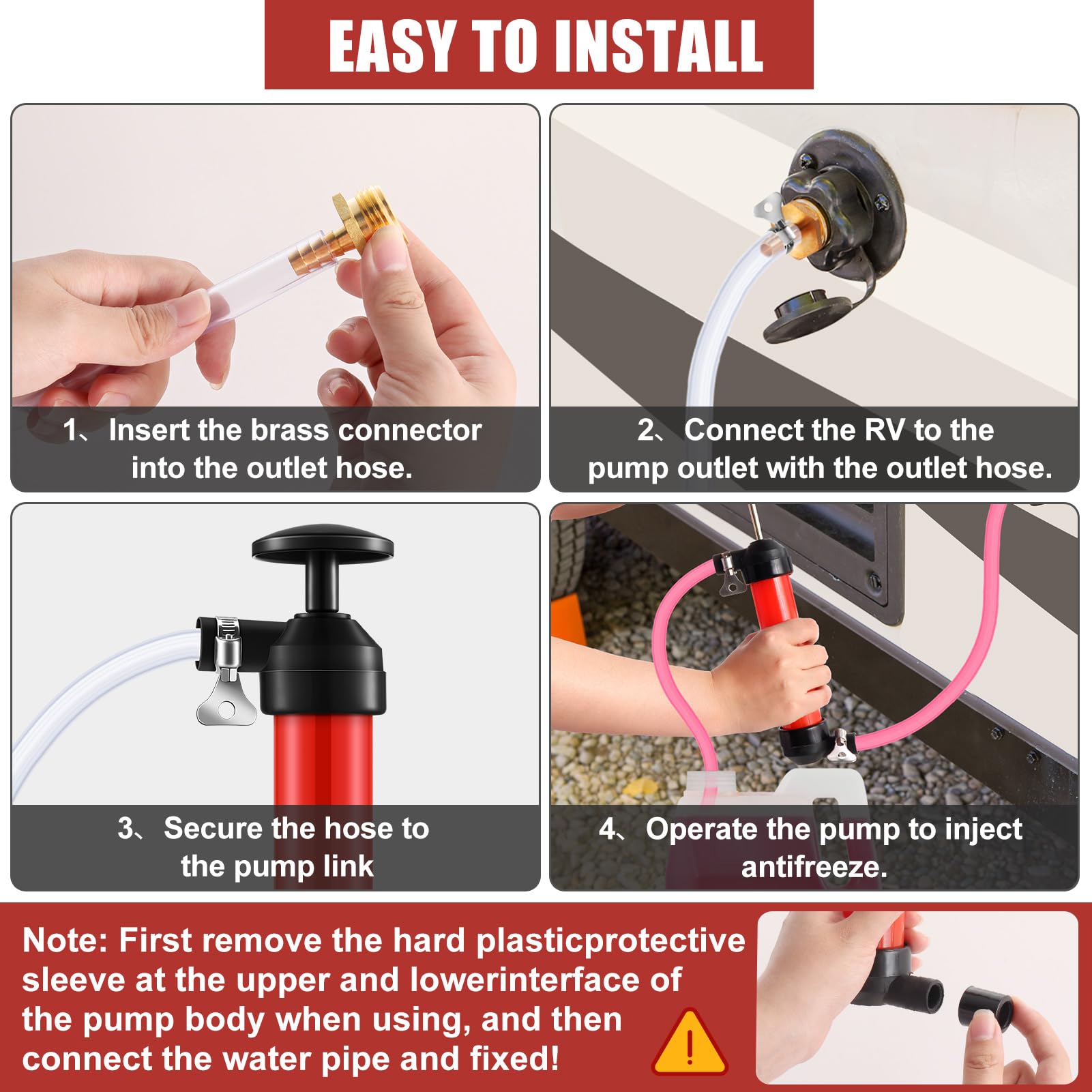 EASY TO INSTALL

1、Insert the brass connector into the outlet hose.

2、Connect the RV to the pump outlet with the outlet hose.

3、Secure the hose to the pump link

4、Operate the pump to inject antifreeze.

Note: First remove the hard plasticprotective sleeve at the upper and lowerinterface of the pump body when using, and then connect the water pipe and fixed!