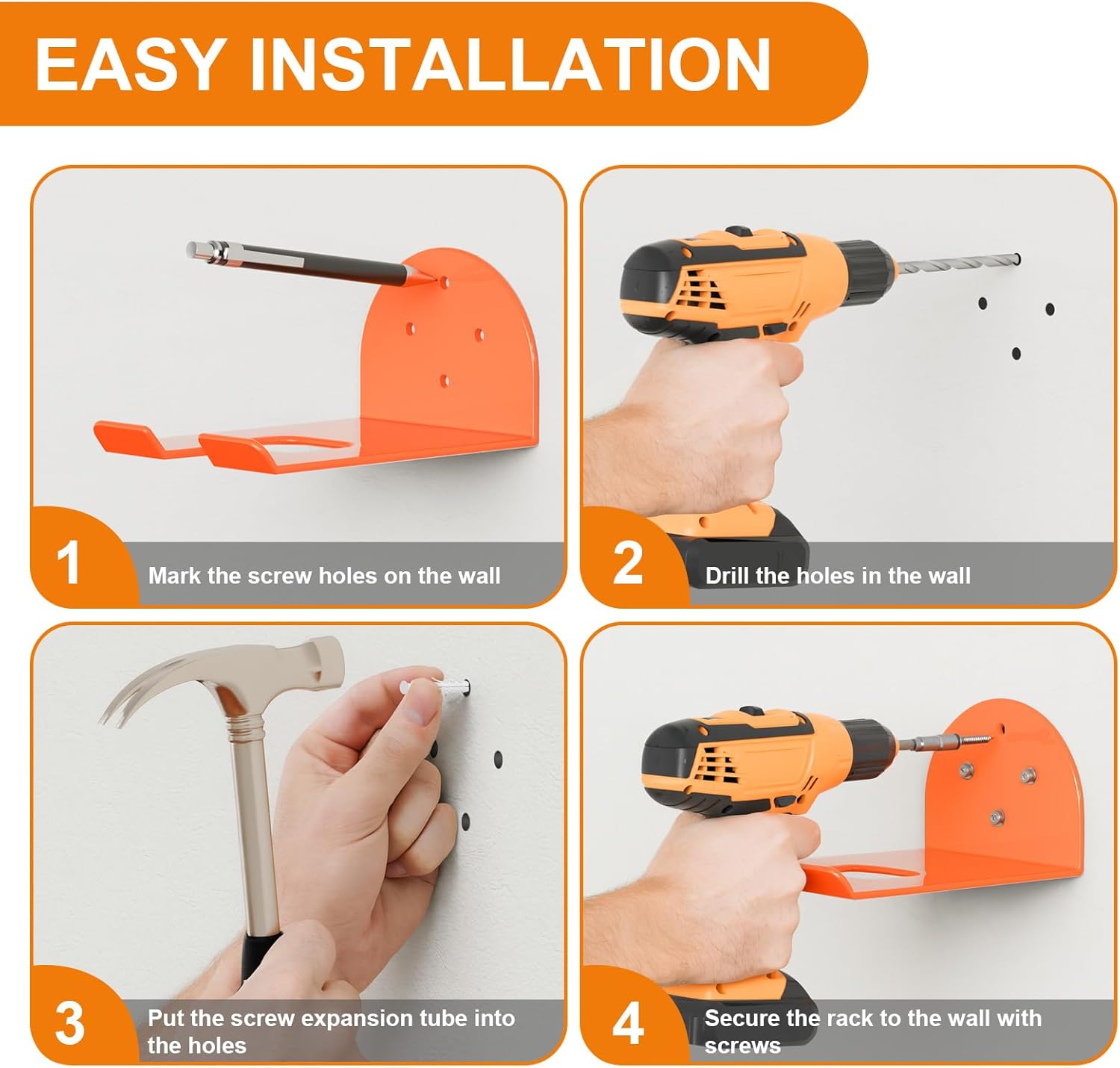 EASY INSTALLATION

1 Mark the screw holes on the wall

2 Drill the holes in the wall

3 Put the screw expansion tube into the holes

4 Secure the rack to the wall with screws