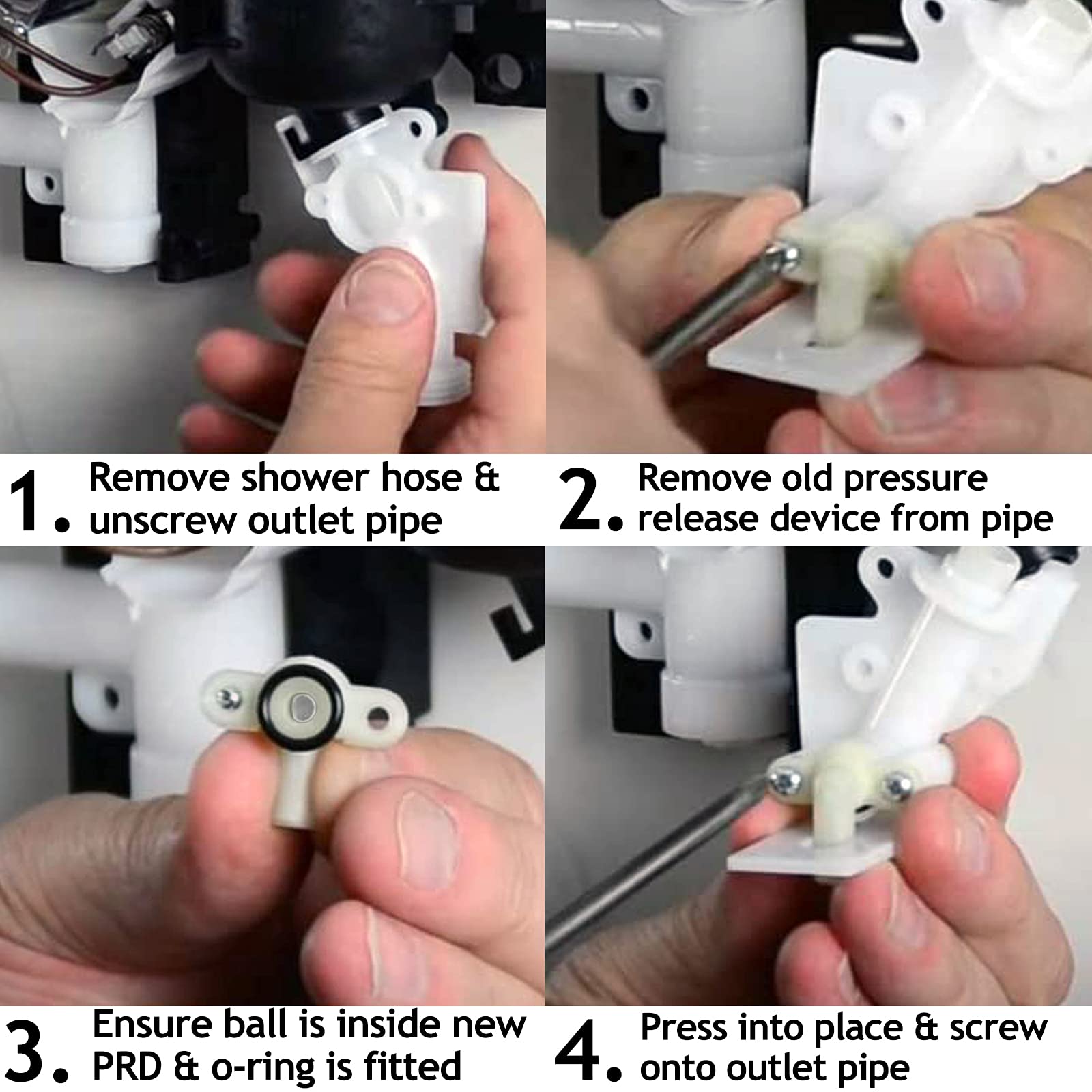 1. Remove shower hose & unscrew outlet pipe

2. Remove old pressure release device from pipe

3. Ensure ball is inside new PRD & o-ring is fitted

4. Press into place & screw onto outlet pipe