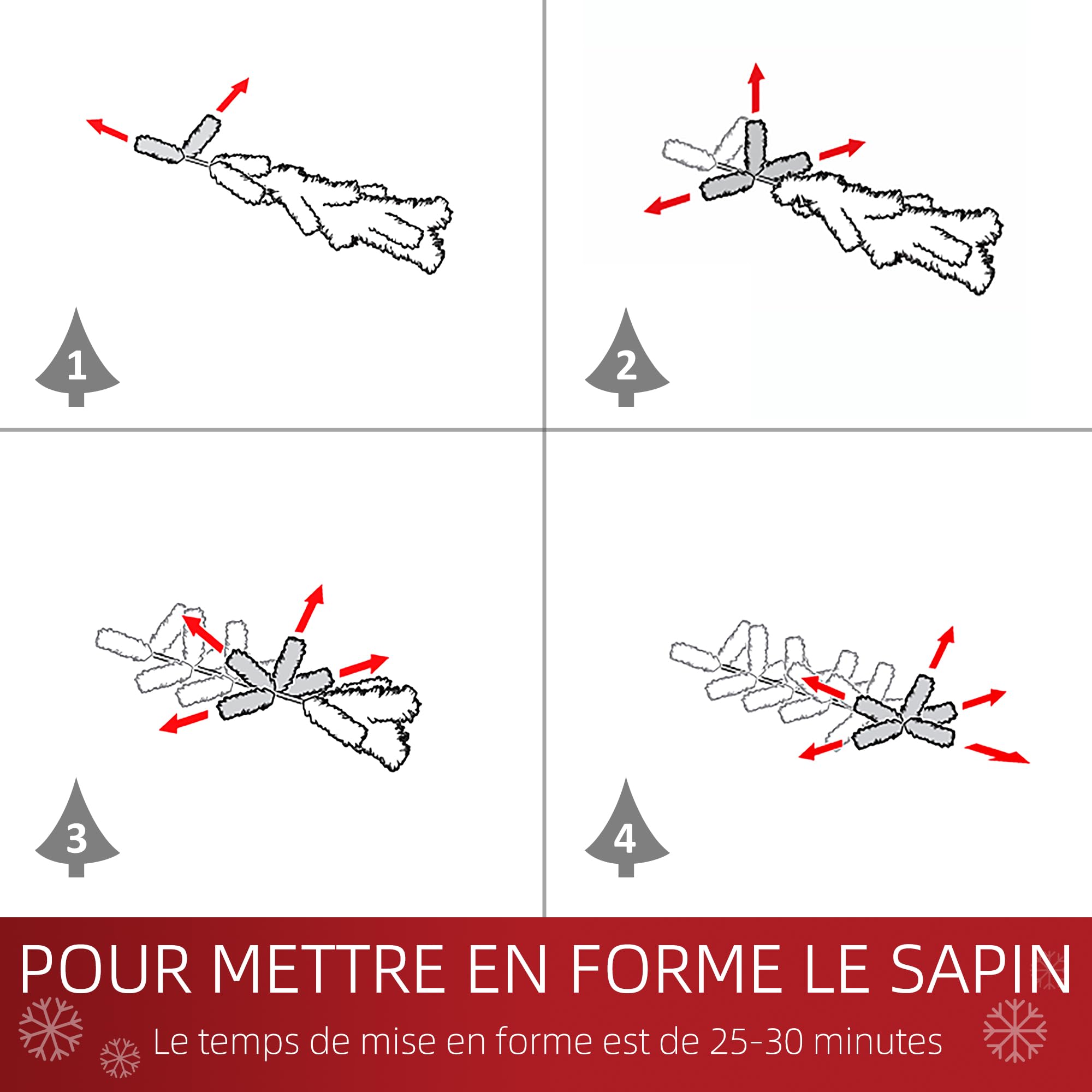 1

2

3

4

POUR METTRE EN FORME LE SAPIN

Le temps de mise en forme est de 25-30 minutes