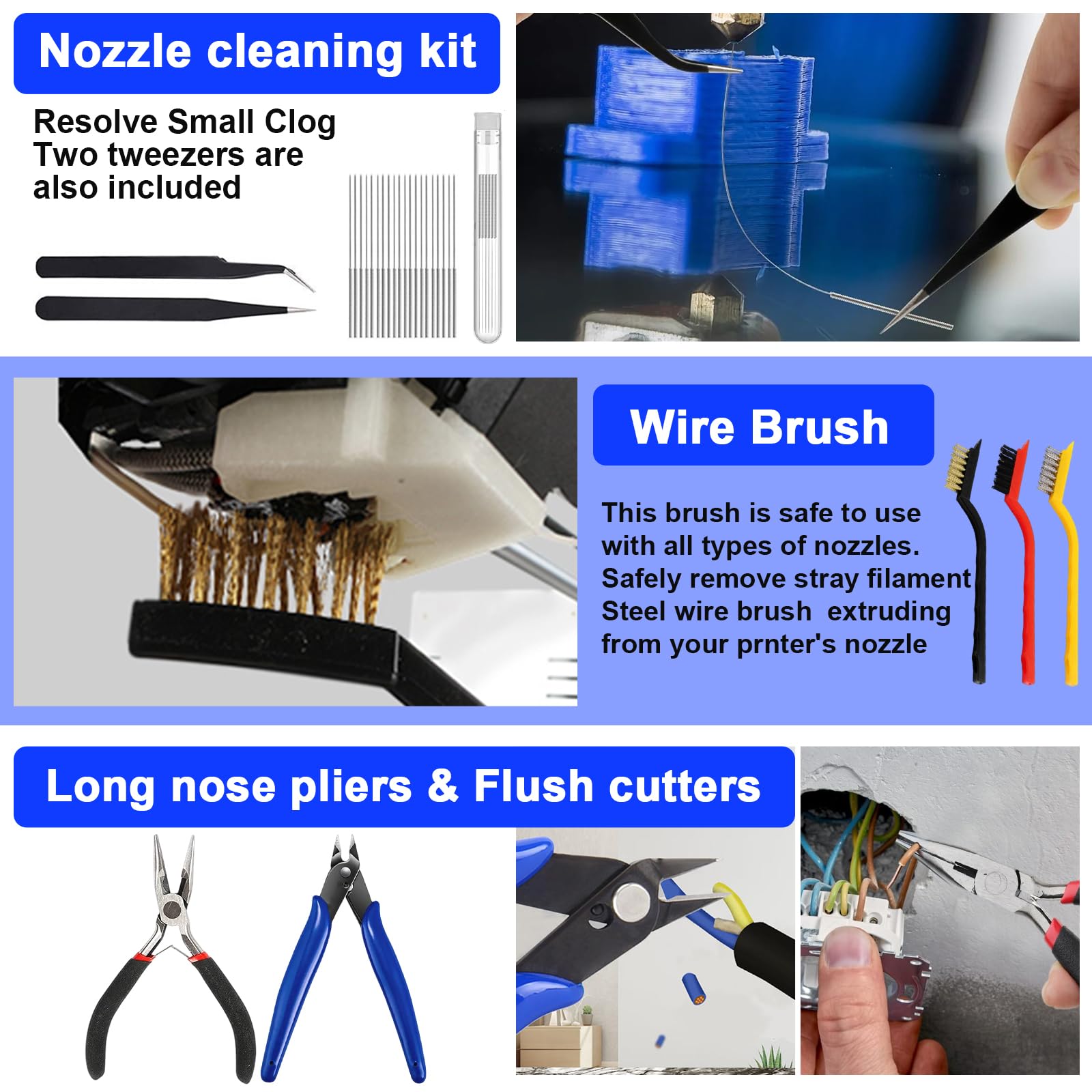 Nozzle cleaning kit

Resolve Small Clog
Two tweezers are also included

Wire Brush

This brush is safe to use with all types of nozzles. Safely remove stray filament Steel wire brush extruding from your prnter's nozzle

Long nose pliers & Flush cutters