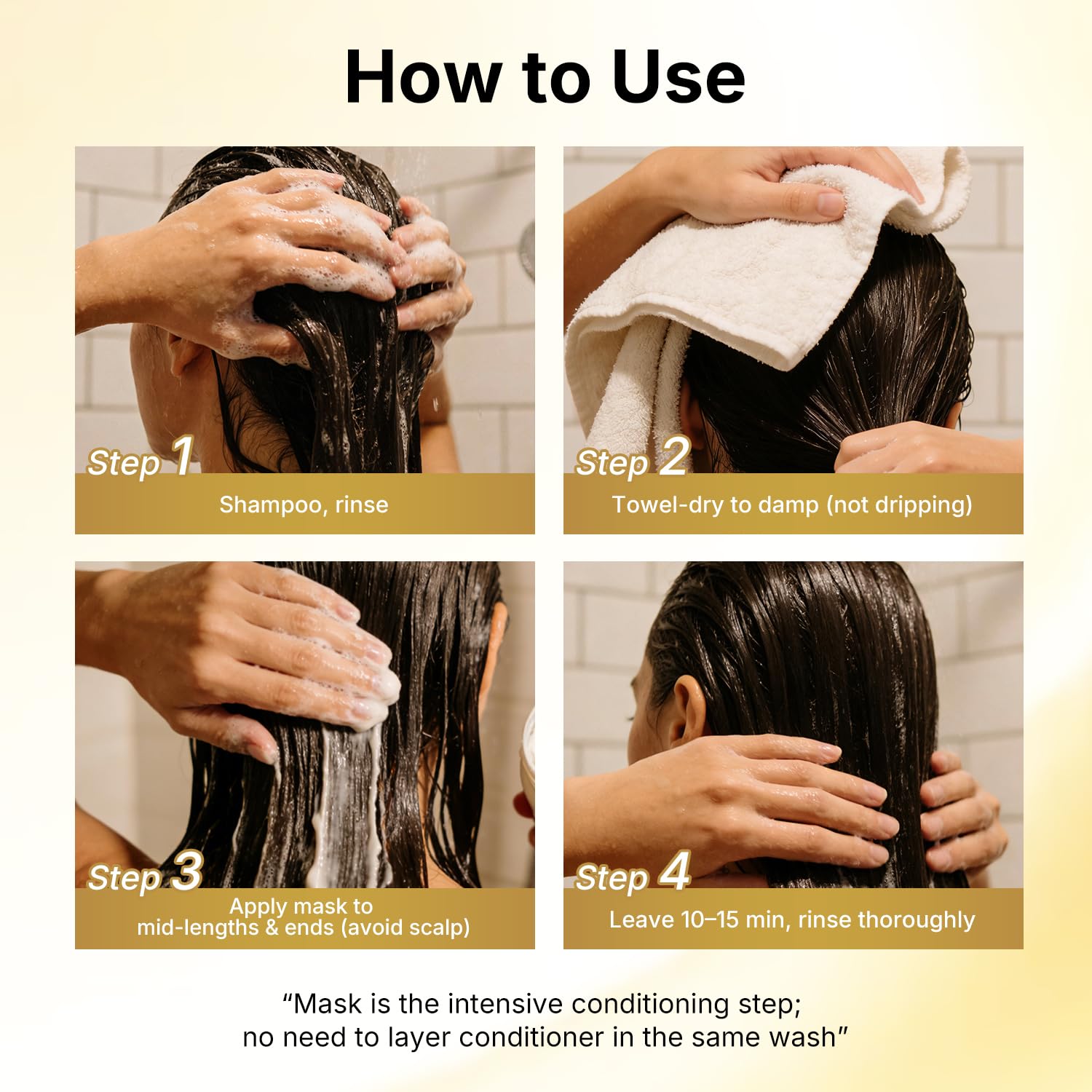 How to Use

Step 1
Shampoo, rinse

Step 2
Towel-dry to damp (not dripping)

Step 3
Apply mask to mid-lengths & ends (avoid scalp)

Step 4
Leave 10–15 min, rinse thoroughly

“Mask is the intensive conditioning step; no need to layer conditioner in the same wash”