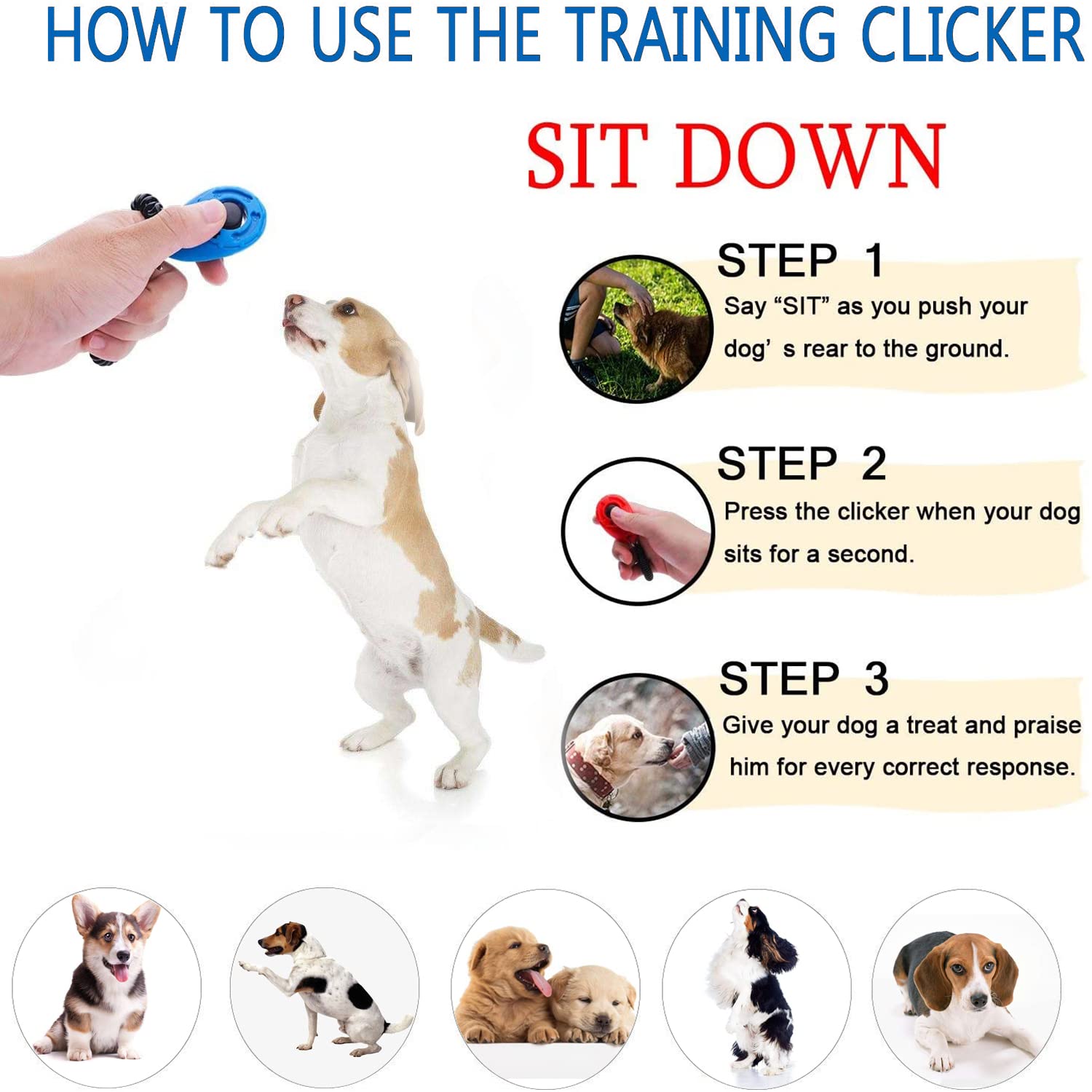 HOW TO USE THE TRAINING CLICKER

SIT DOWN

STEP 1
Say “SIT” as you push your dog’ s rear to the ground.

STEP 2
Press the clicker when your dog sits for a second.

STEP 3
Give your dog a treat and praise him for every correct response.