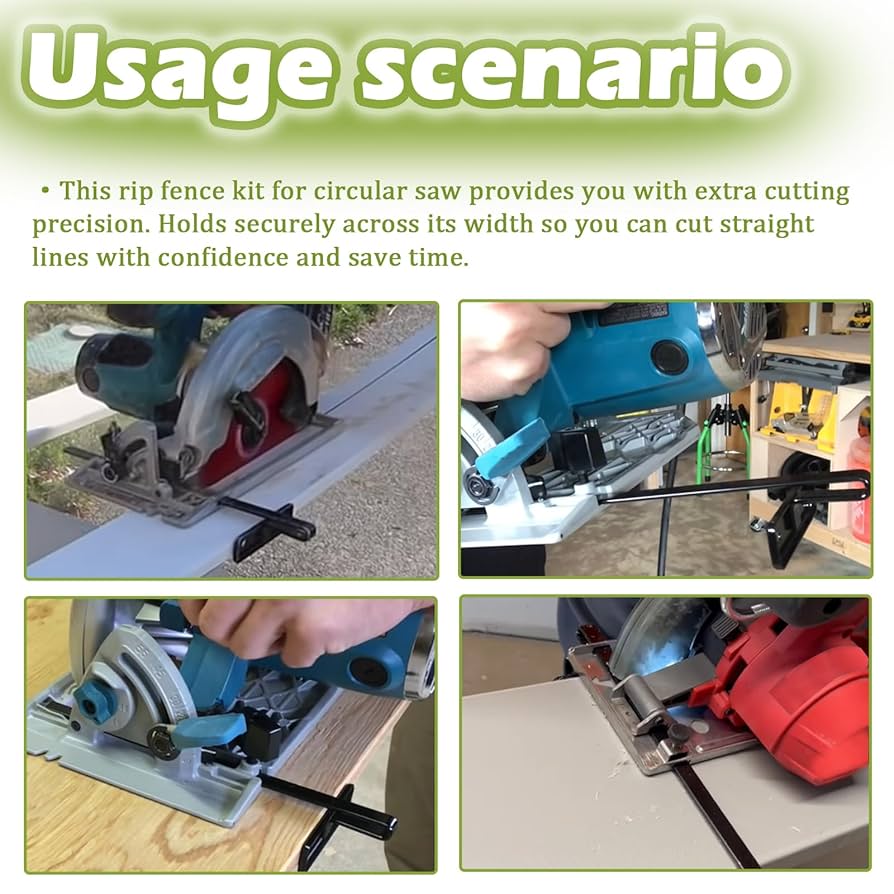 Usage scenario

• This rip fence kit for circular saw provides you with extra cutting precision. Holds securely across its width so you can cut straight lines with confidence and save time.