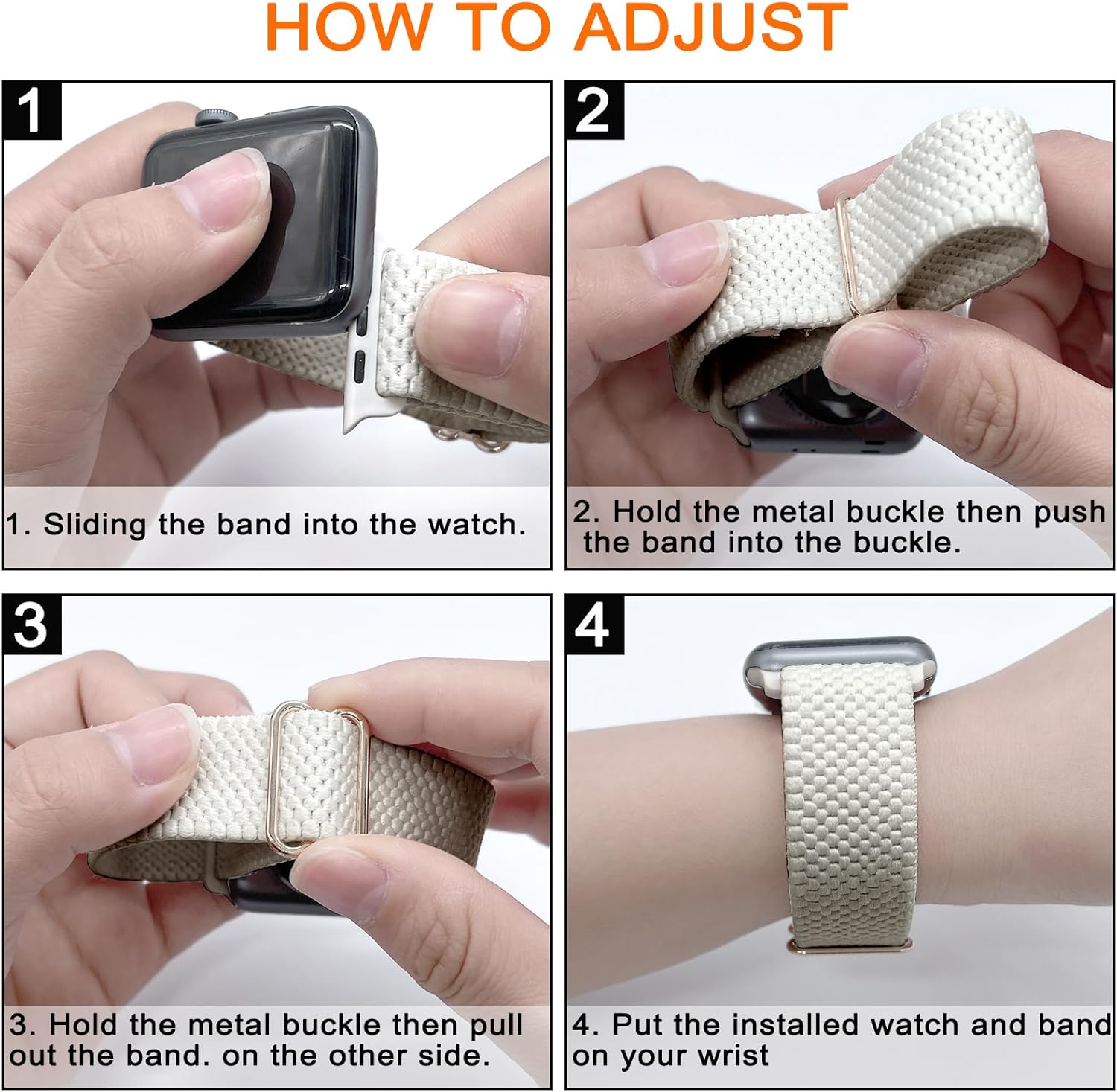 HOW TO ADJUST

1

1. Sliding the band into the watch.

2

2. Hold the metal buckle then push the band into the buckle.

3

3. Hold the metal buckle then pull out the band. on the other side.

4

4. Put the installed watch and band on your wrist