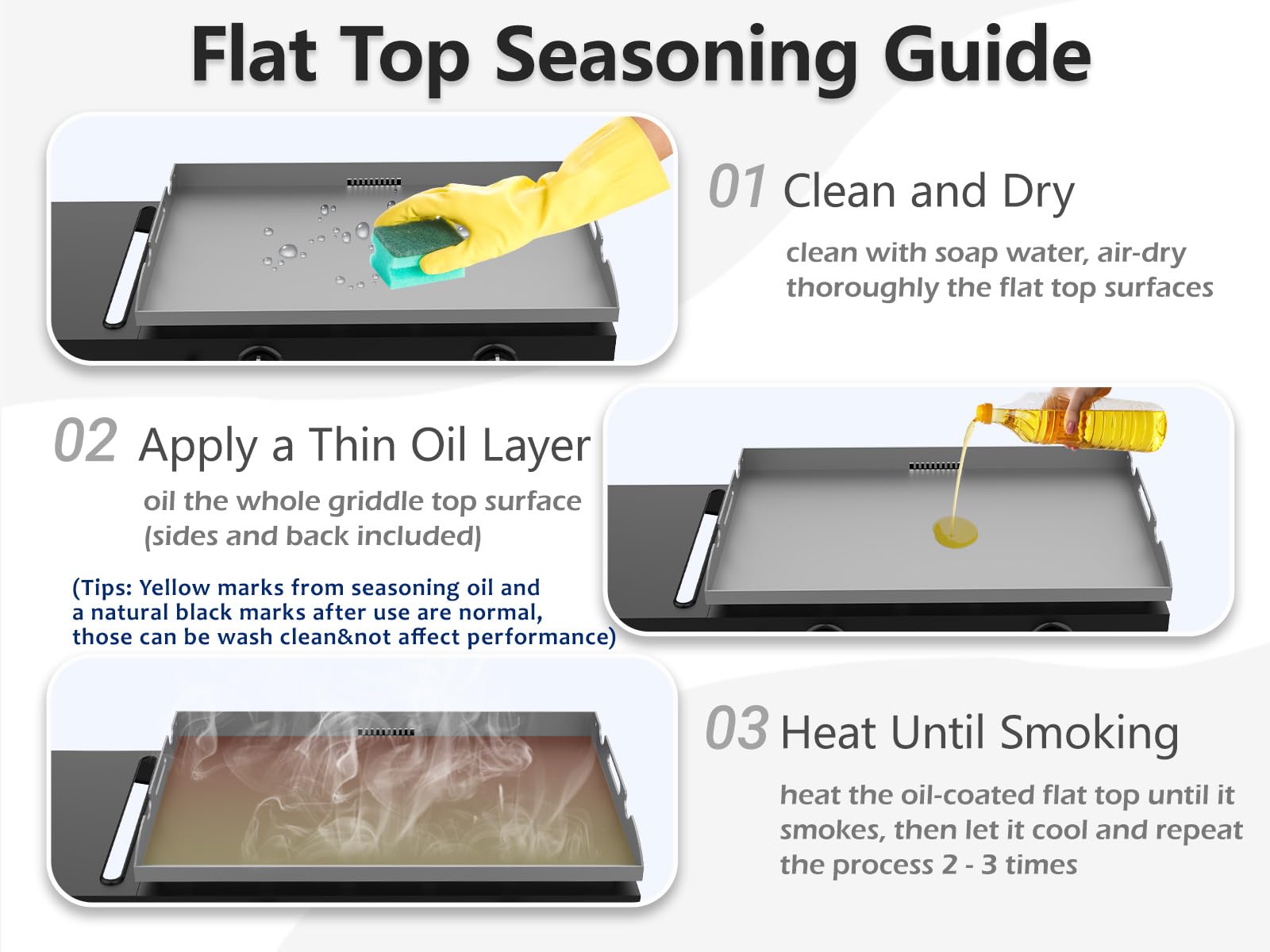 Flat Top Seasoning Guide

01 Clean and Dry

clean with soap water, air-dry thoroughly the flat top surfaces

02 Apply a Thin Oil Layer

oil the whole griddle top surface (sides and back included)

(Tips: Yellow marks from seasoning oil and a natural black marks after use are normal, those can be wash clean&not affect performance)

03 Heat Until Smoking

heat the oil-coated flat top until it smokes, then let it cool and repeat the process 2 - 3 times