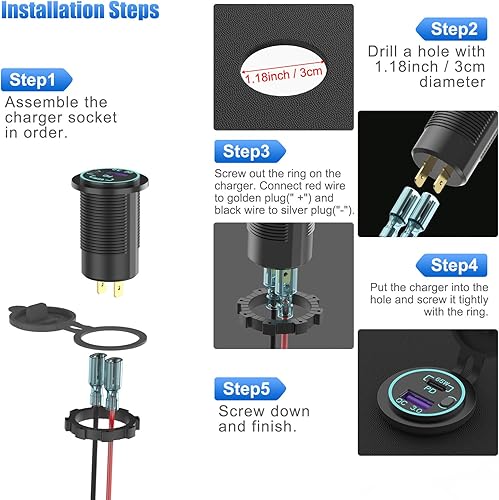 Installation Steps

Step1
Assemble the charger socket in order.

1.18inch / 3cm

Step2
Drill a hole with 1.18inch / 3cm diameter

Step3
Screw out the ring on the charger. Connect red wire to golden plug(" +") and black wire to silver plug("-").

Step4
Put the charger into the hole and screw it tightly with the ring.

Step5
Screw down and finish.

65W
PD
QC 3.0