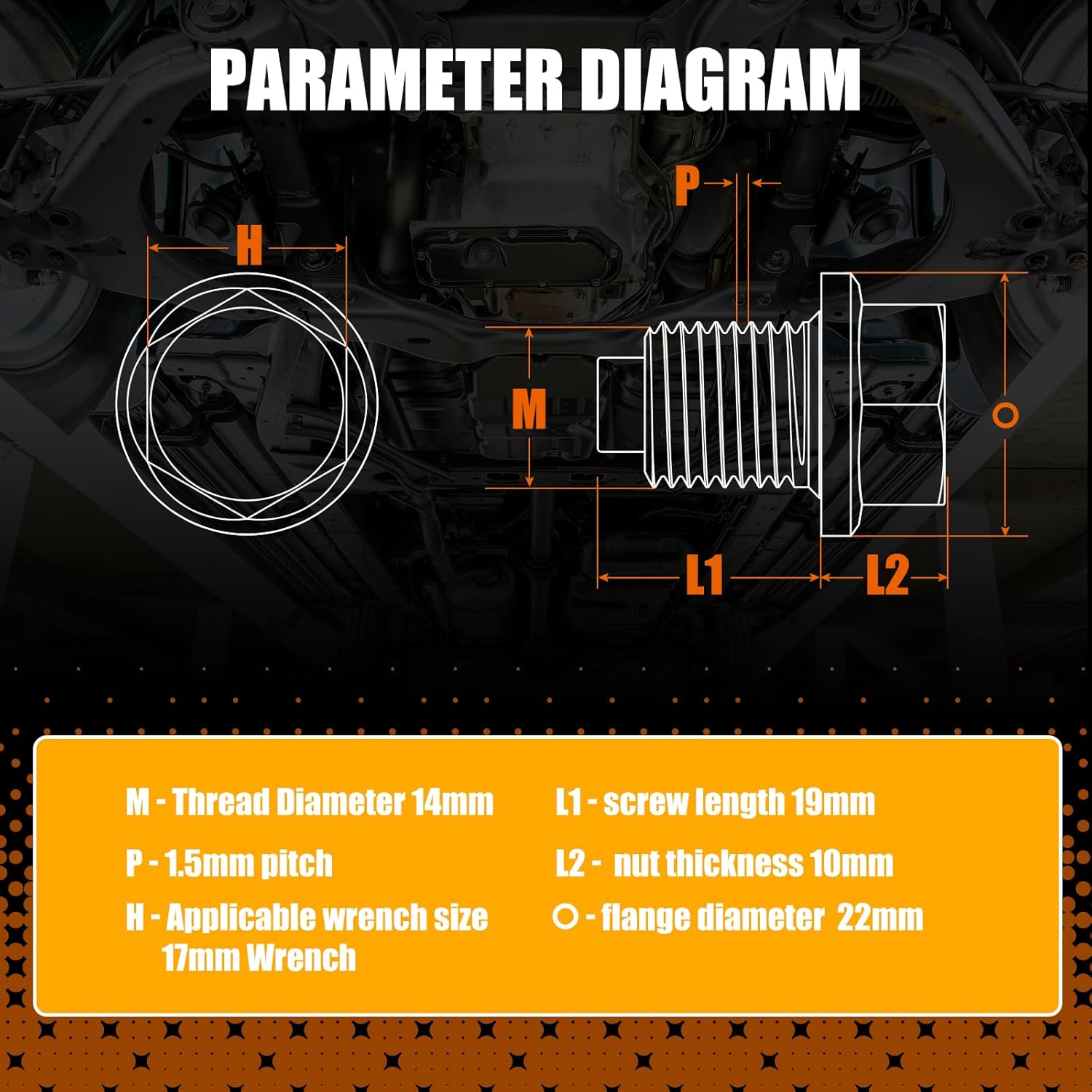 PARAMETER DIAGRAM

H

P

M

O

L1

L2

M - Thread Diameter 14mm

P - 1.5mm pitch

H - Applicable wrench size 17mm Wrench

L1 - screw length 19mm

L2 - nut thickness 10mm

O - flange diameter 22mm