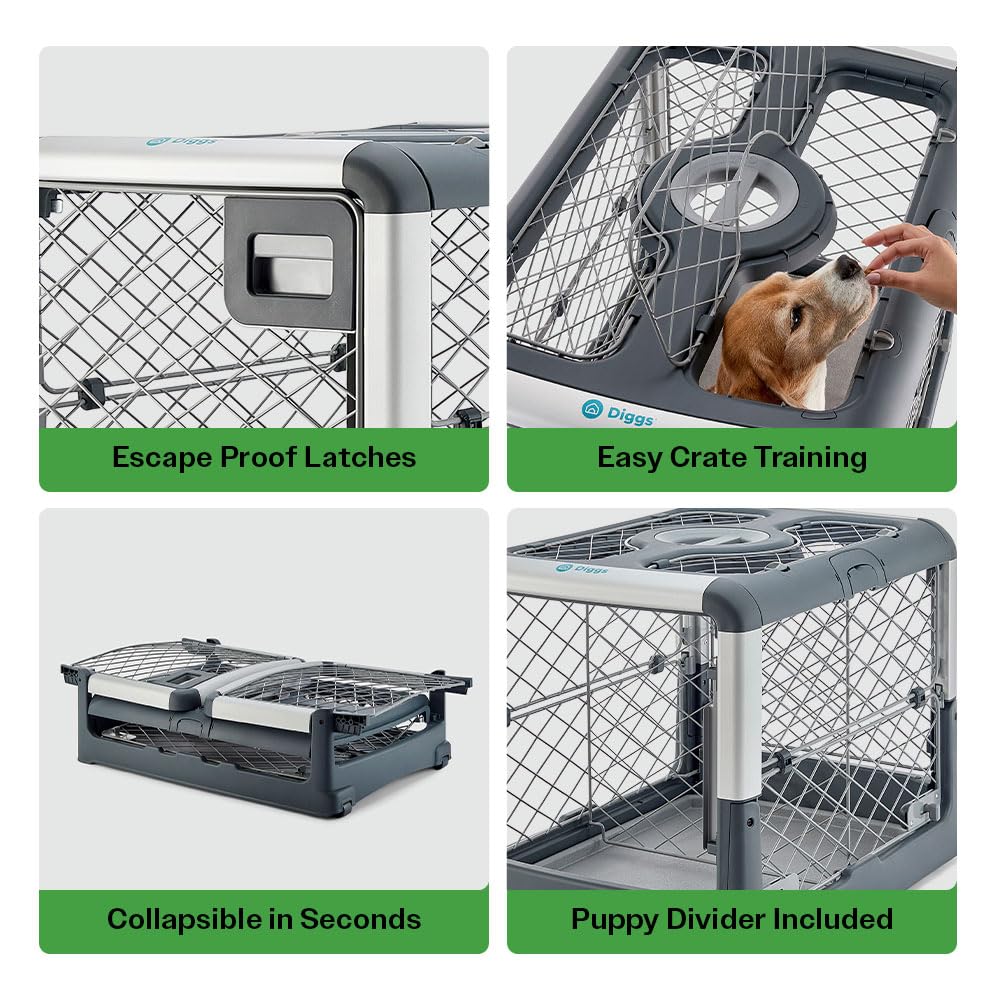 Diggs

Escape Proof Latches

Diggs

Easy Crate Training

Collapsible in Seconds

Diggs

Puppy Divider Included