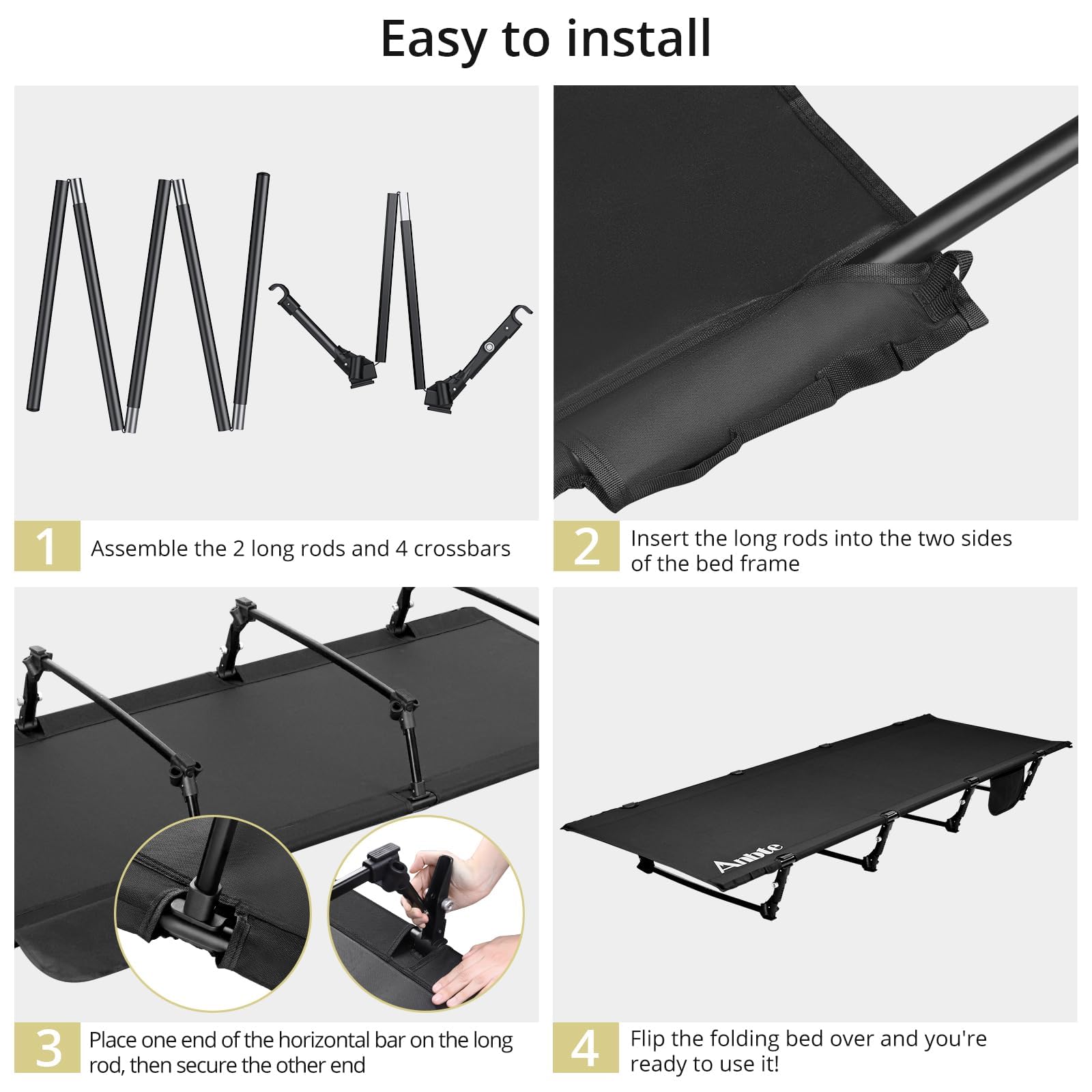 Easy to install

1 Assemble the 2 long rods and 4 crossbars

2 Insert the long rods into the two sides of the bed frame

3 Place one end of the horizontal bar on the long rod, then secure the other end

Anbte

4 Flip the folding bed over and you're ready to use it!