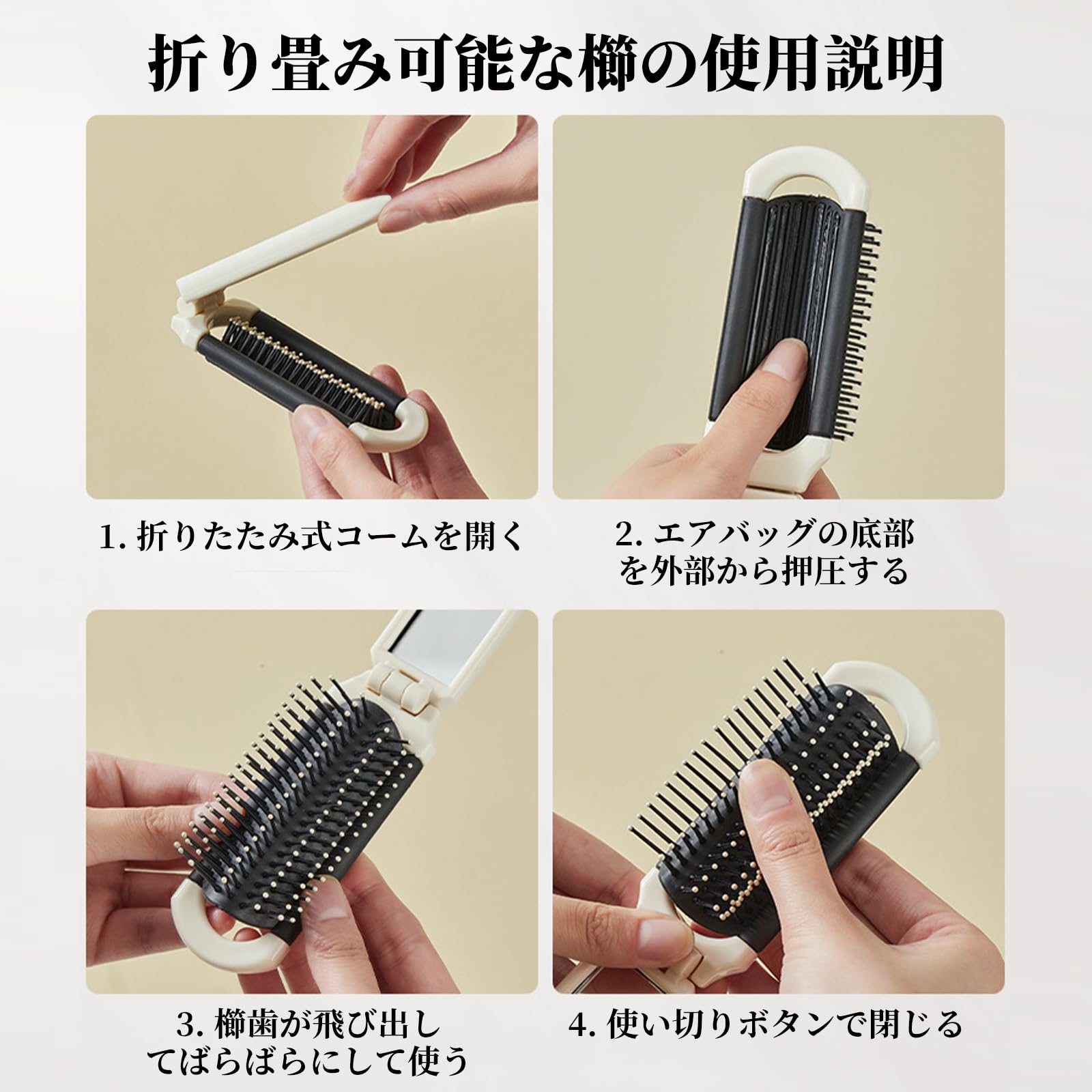 折り畳み可能な櫛の使用説明

1. 折りたたみ式コームを開く

2. エアバッグの底部を外部から押圧する

3. 櫛歯が飛び出してばらばらにして使う

4. 使い切りボタンで閉じる