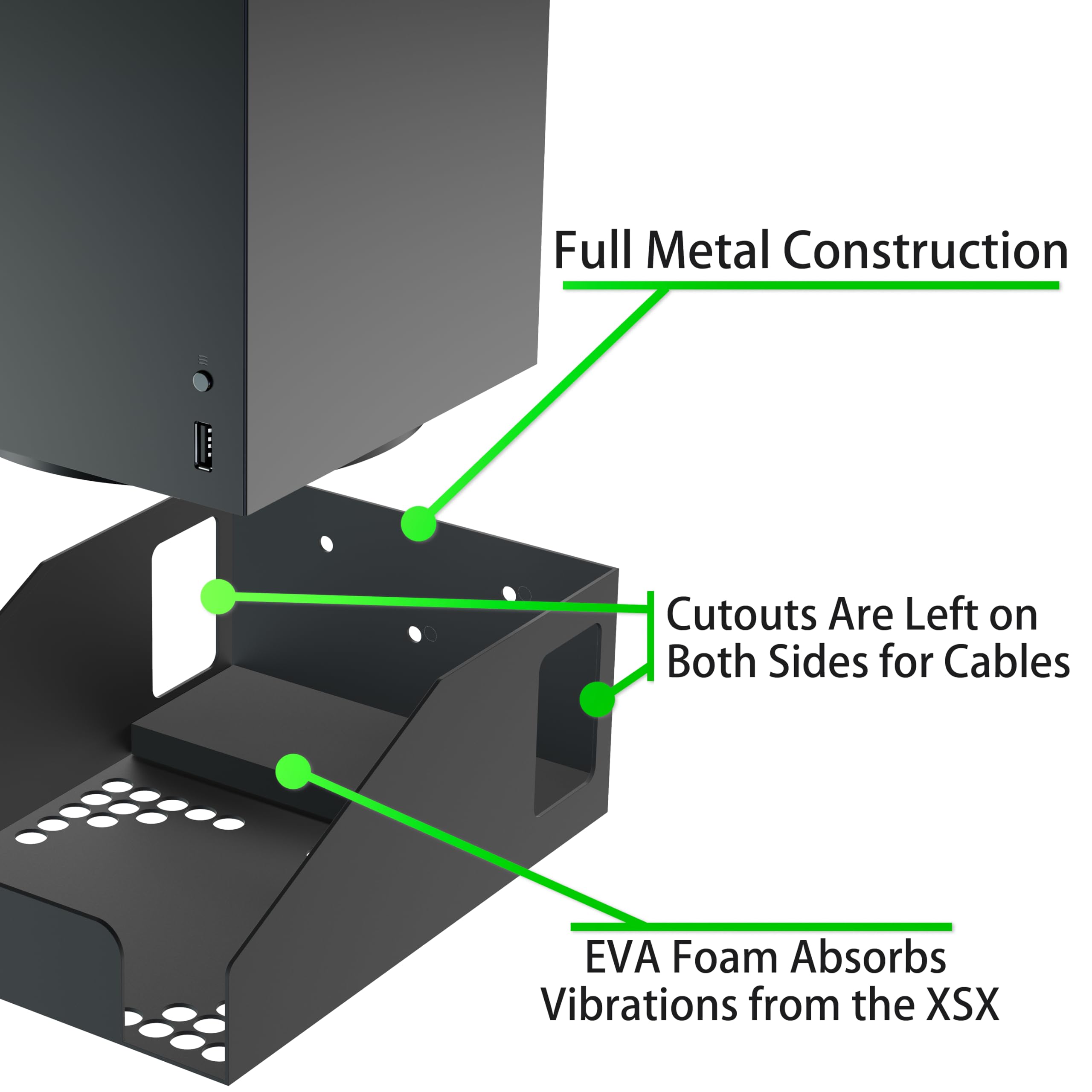 Full Metal Construction

Cutouts Are Left on Both Sides for Cables

EVA Foam Absorbs Vibrations from the XSX