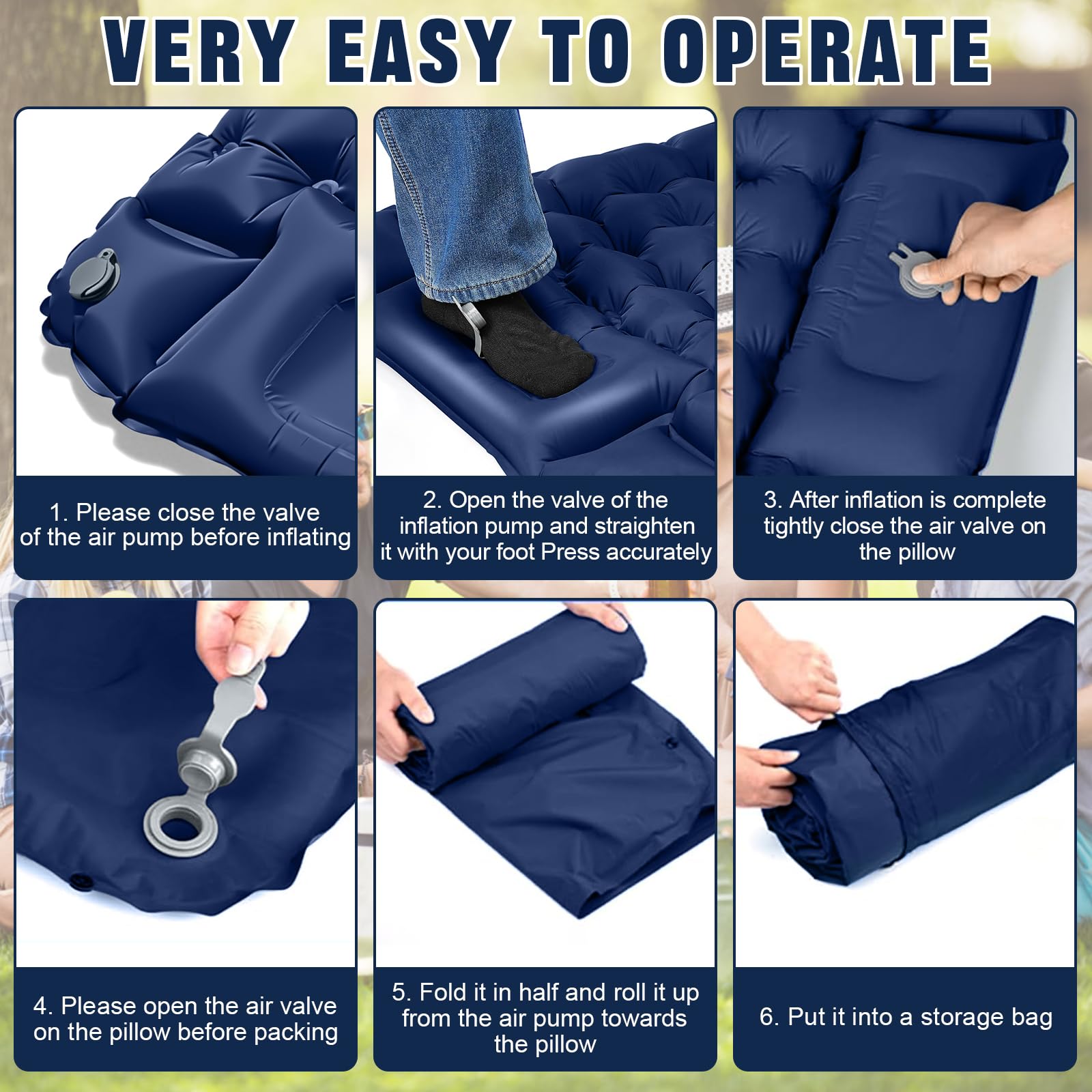 VERY EASY TO OPERATE

1. Please close the valve of the air pump before inflating

2. Open the valve of the inflation pump and straighten it with your foot Press accurately

3. After inflation is complete tightly close the air valve on the pillow

4. Please open the air valve on the pillow before packing

5. Fold it in half and roll it up from the air pump towards the pillow

6. Put it into a storage bag