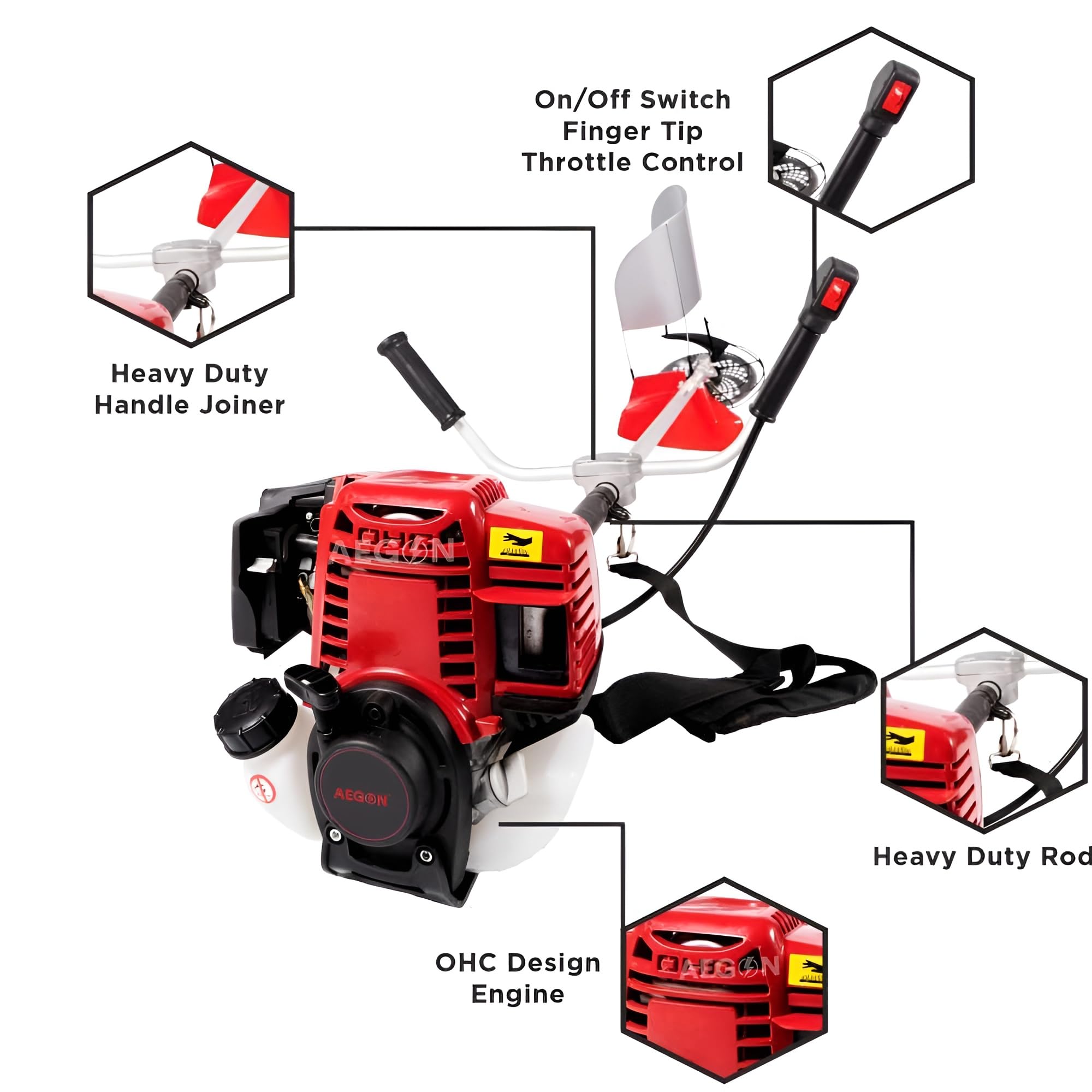 On/Off Switch
Finger Tip
Throttle Control

Heavy Duty
Handle Joiner

AEGON

AEGON

Heavy Duty Rod

OHC Design
Engine

AEGON