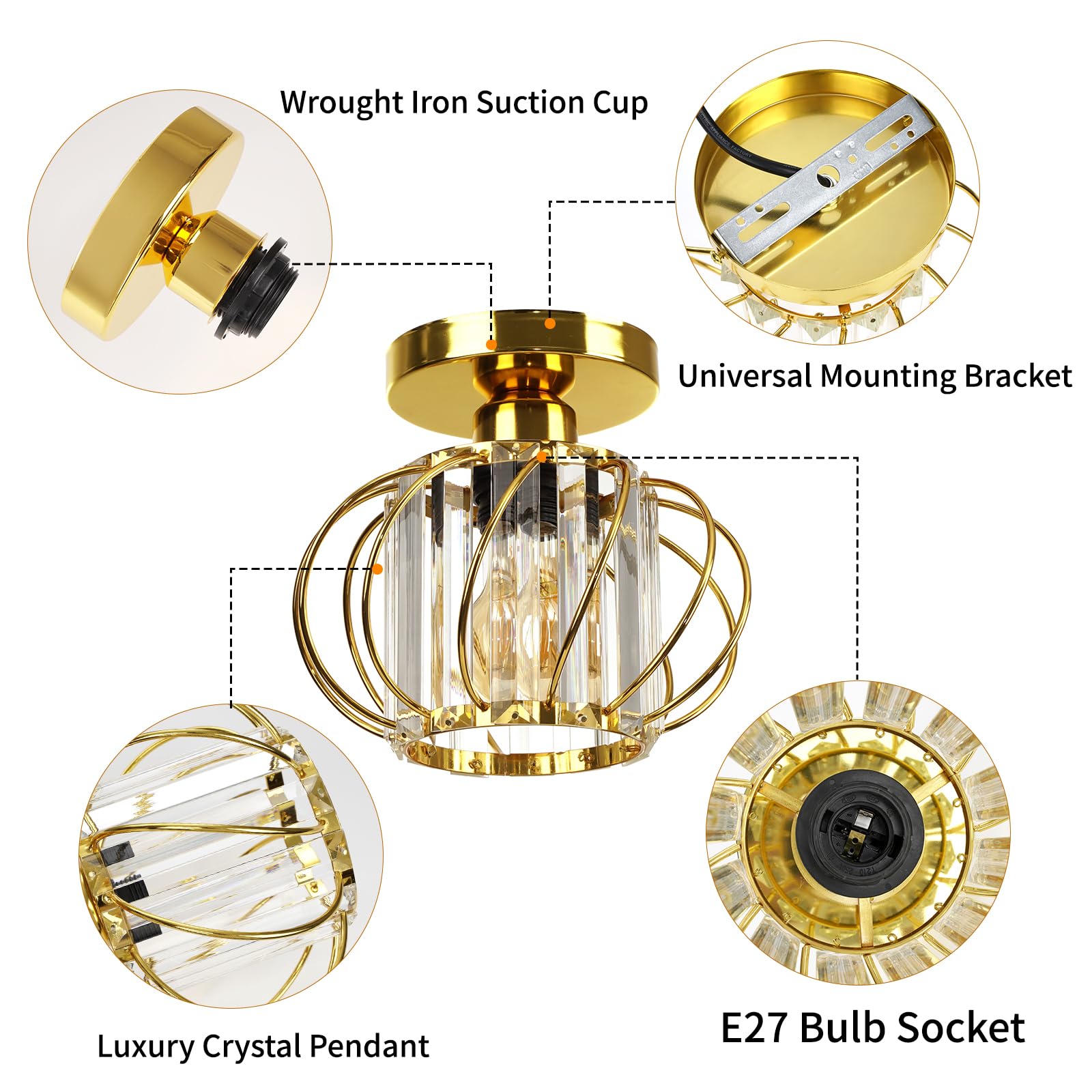 Wrought Iron Suction Cup

Universal Mounting Bracket

Luxury Crystal Pendant

E27 Bulb Socket