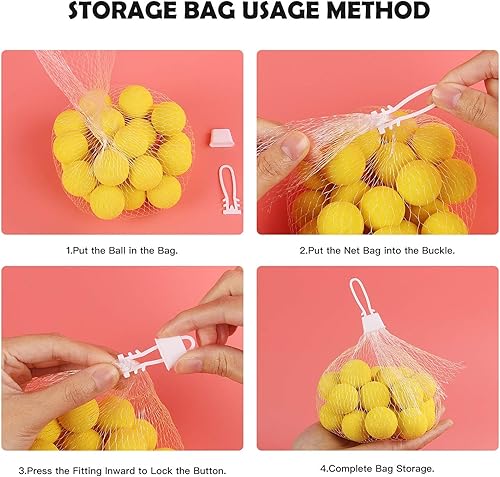 STORAGE BAG USAGE METHOD

1.Put the Ball in the Bag.

2.Put the Net Bag into the Buckle.

3.Press the Fitting Inward to Lock the Button.

4.Complete Bag Storage.