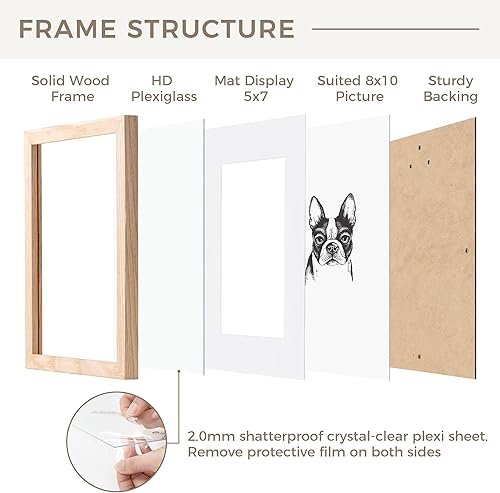 FRAME STRUCTURE

Solid Wood Frame

HD Plexiglass

Mat Display 5x7

Suited 8x10 Picture

Sturdy Backing

2.0mm shatterproof crystal-clear plexi sheet. Remove protective film on both sides