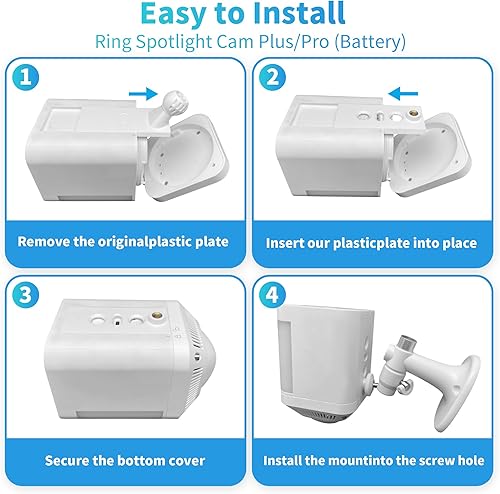 Easy to Install
Ring Spotlight Cam Plus/Pro (Battery)

1
Remove the originalplastic plate

2
Insert our plasticplate into place

3
Secure the bottom cover

4
Install the mountinto the screw hole