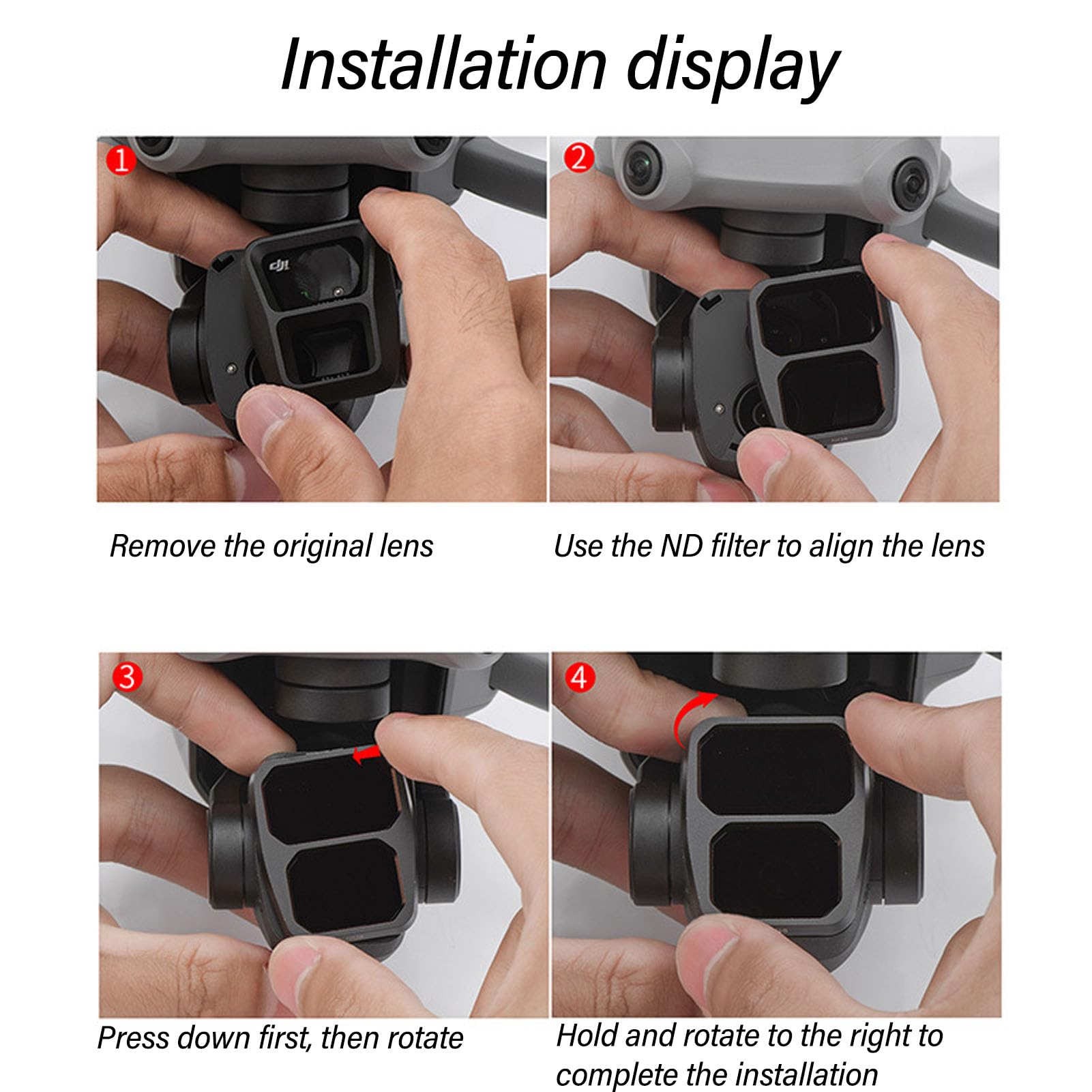 Installation display

1

dji

Remove the original lens

2

Use the ND filter to align the lens

3

Press down first, then rotate

4

Hold and rotate to the right to complete the installation