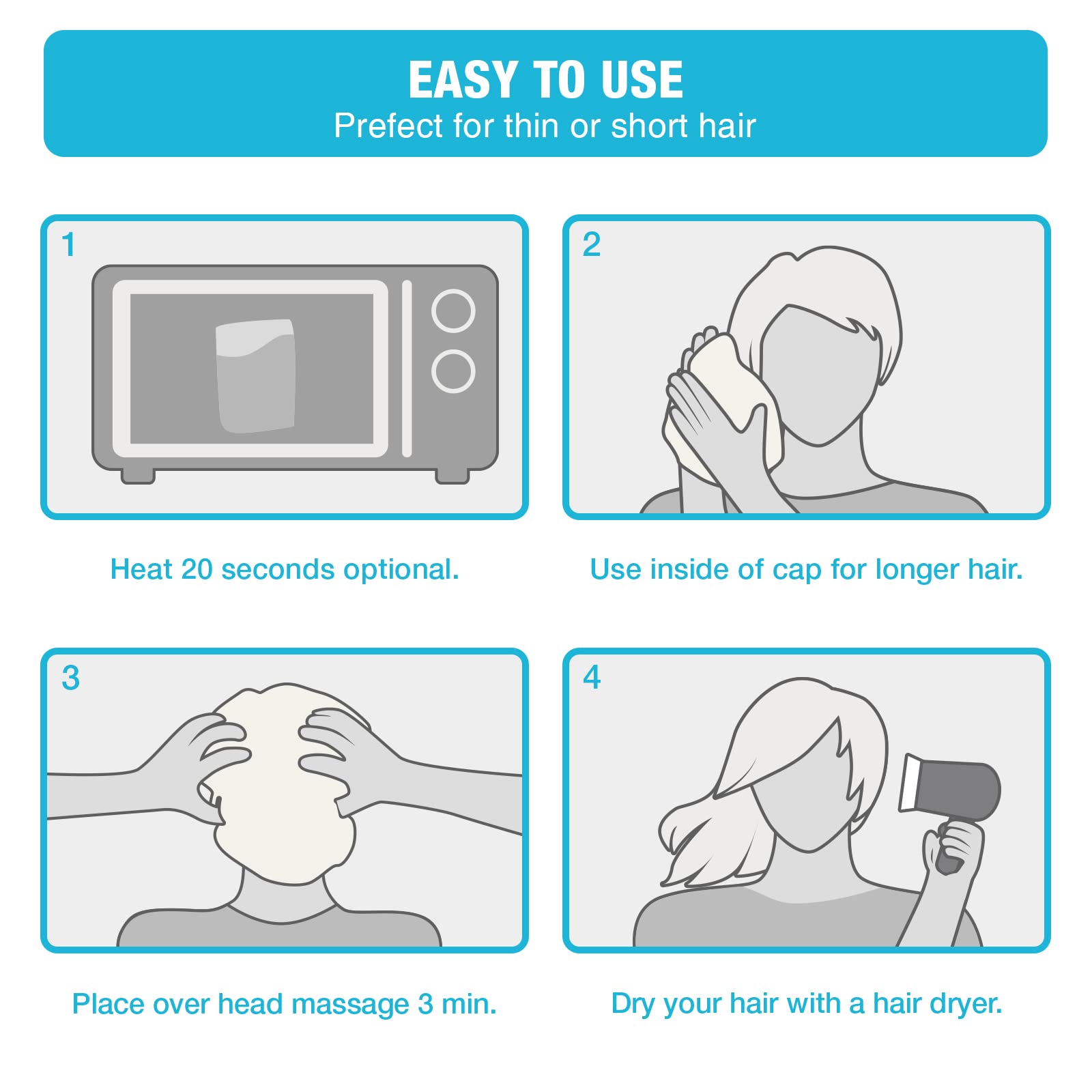 EASY TO USE
Prefect for thin or short hair

1

Heat 20 seconds optional.

2

Use inside of cap for longer hair.

3

Place over head massage 3 min.

4

Dry your hair with a hair dryer.