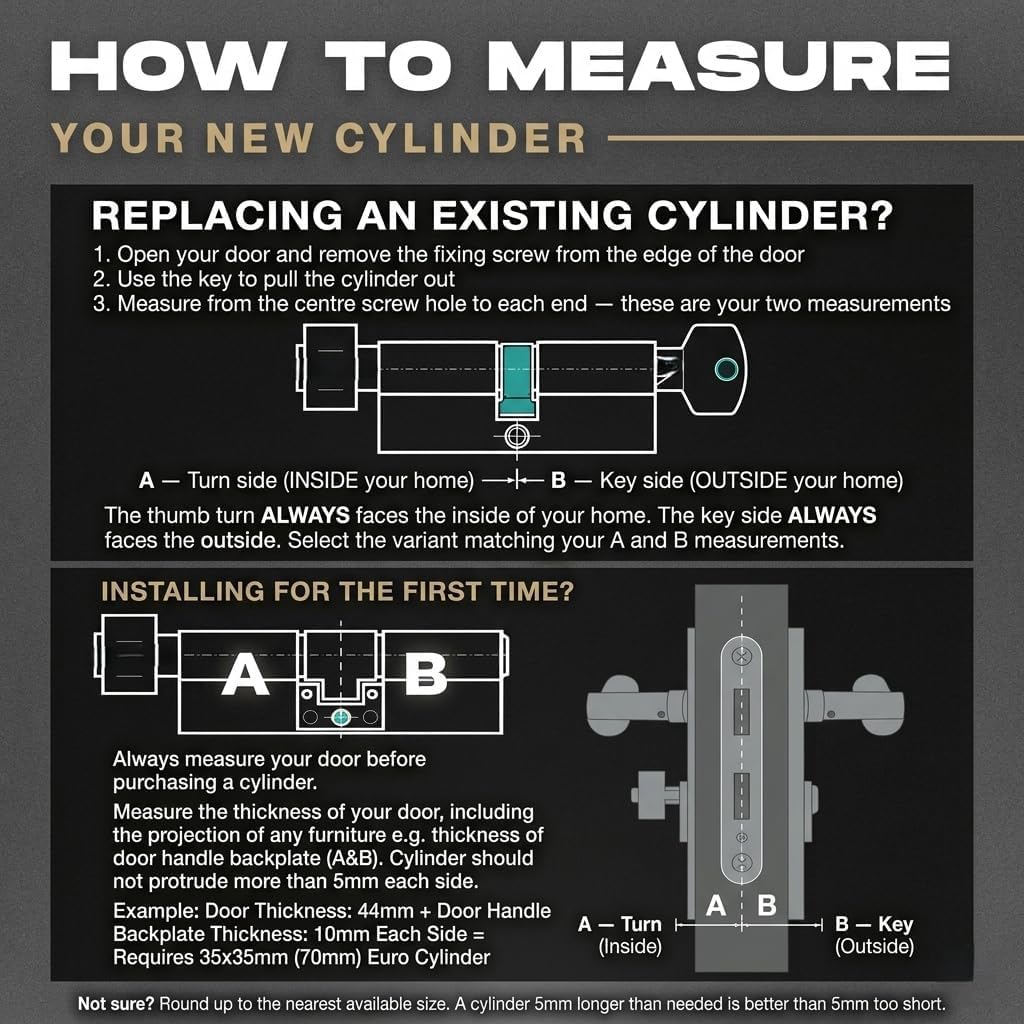 HOW TO MEASURE

YOUR NEW CYLINDER

REPLACING AN EXISTING CYLINDER?

1. Open your door and remove the fixing screw from the edge of the door
2. Use the key to pull the cylinder out
3. Measure from the centre screw hole to each end — these are your two measurements

A — Turn side (INSIDE your home) B — Key side (OUTSIDE your home)

The thumb turn ALWAYS faces the inside of your home. The key side ALWAYS faces the outside. Select the variant matching your A and B measurements.

INSTALLING FOR THE FIRST TIME?

A B

Always measure your door before purchasing a cylinder.

Measure the thickness of your door, including the projection of any furniture e.g. thickness of door handle backplate (A&B). Cylinder should not protrude more than 5mm each side.

Example: Door Thickness: 44mm + Door Handle Backplate Thickness: 10mm Each Side = Requires 35x35mm (70mm) Euro Cylinder

A B

A — Turn (Inside)

B — Key (Outside)

Not sure? Round up to the nearest available size. A cylinder 5mm longer than needed is better than 5mm too short.