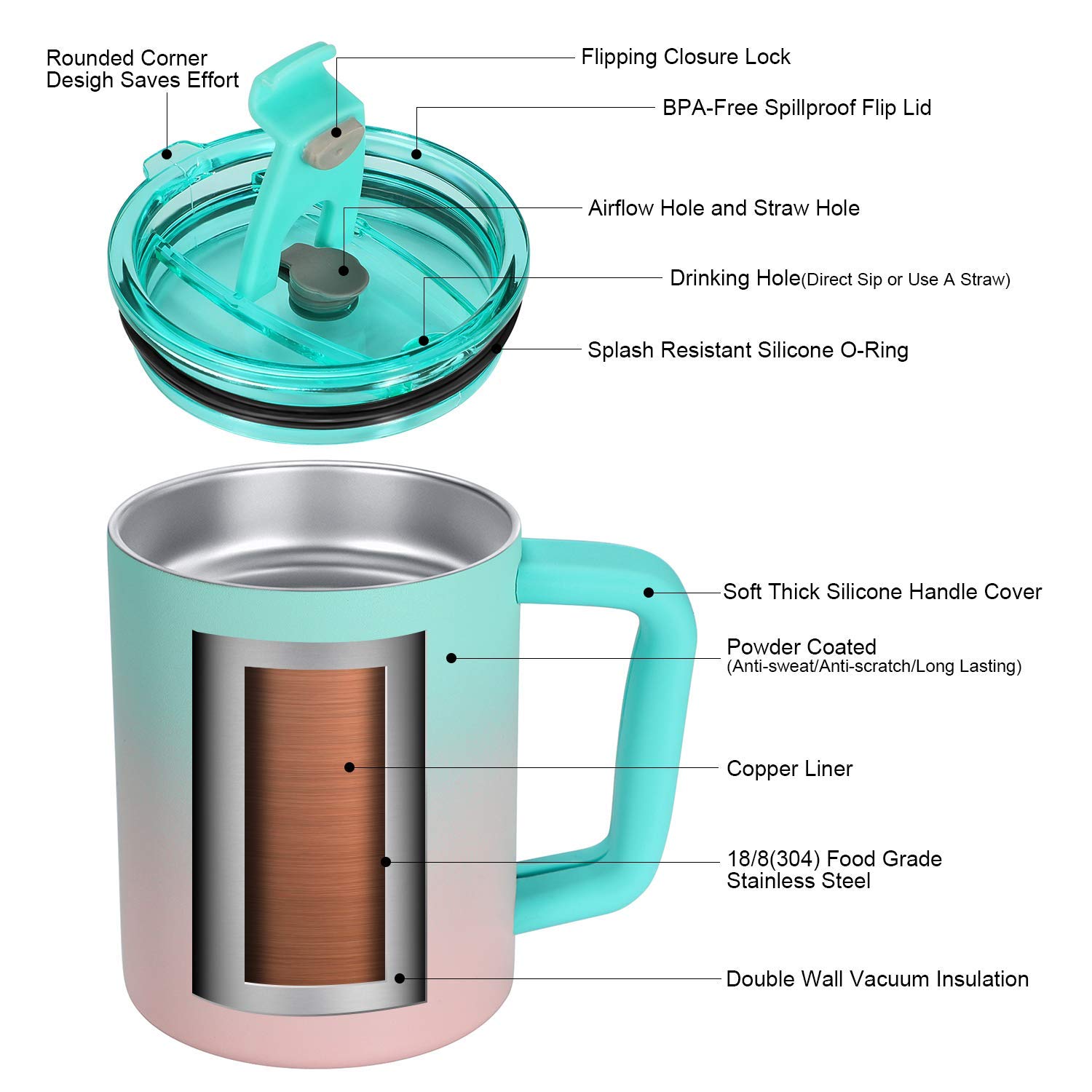 Rounded Corner Desigh Saves Effort

Flipping Closure Lock

BPA-Free Spillproof Flip Lid

Airflow Hole and Straw Hole

Drinking Hole(Direct Sip or Use A Straw)

Splash Resistant Silicone O-Ring

Soft Thick Silicone Handle Cover

Powder Coated
(Anti-sweat/Anti-scratch/Long Lasting)

Copper Liner

18/8(304) Food Grade Stainless Steel

Double Wall Vacuum Insulation