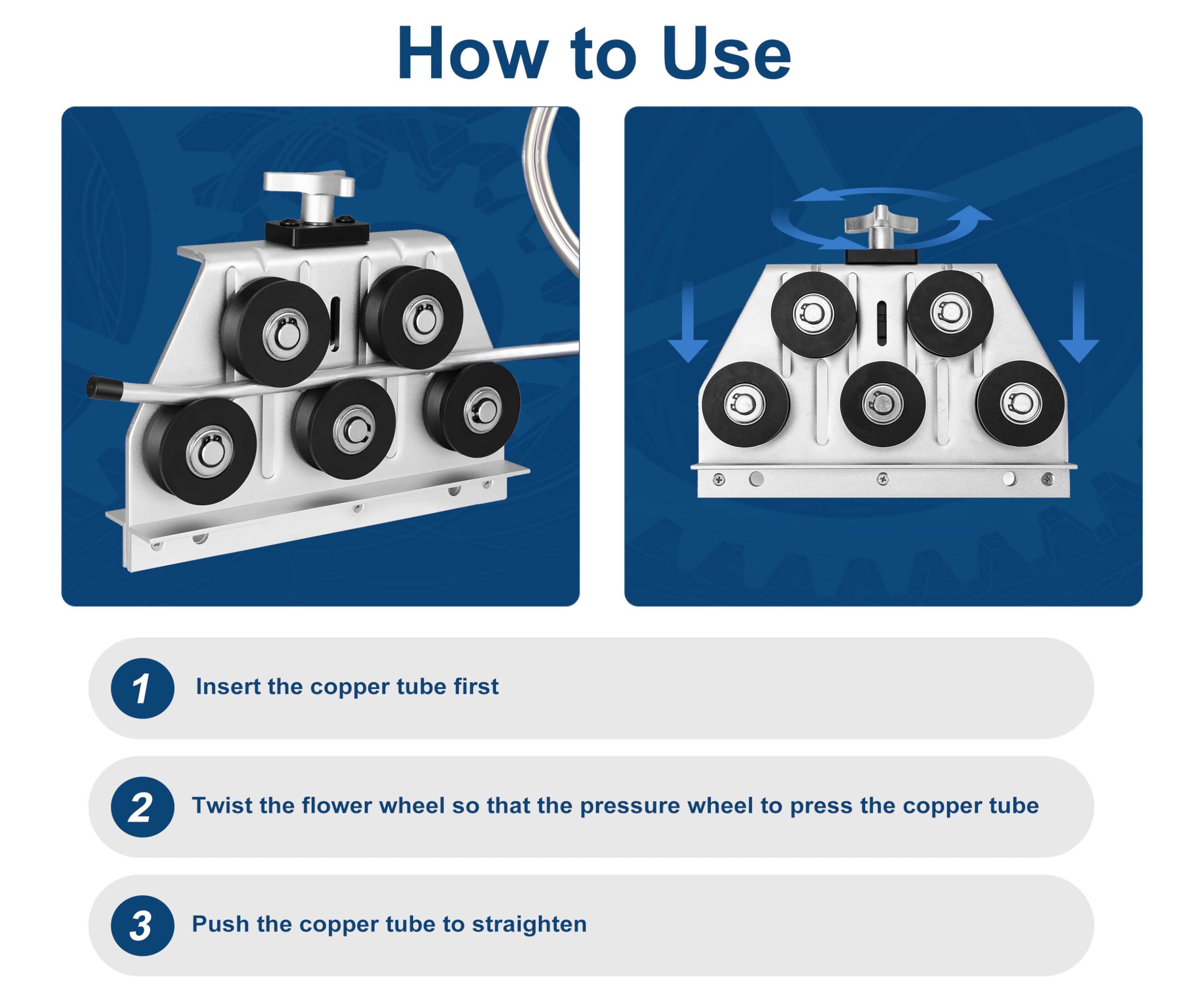 How to Use

1 Insert the copper tube first

2 Twist the flower wheel so that the pressure wheel to press the copper tube

3 Push the copper tube to straighten