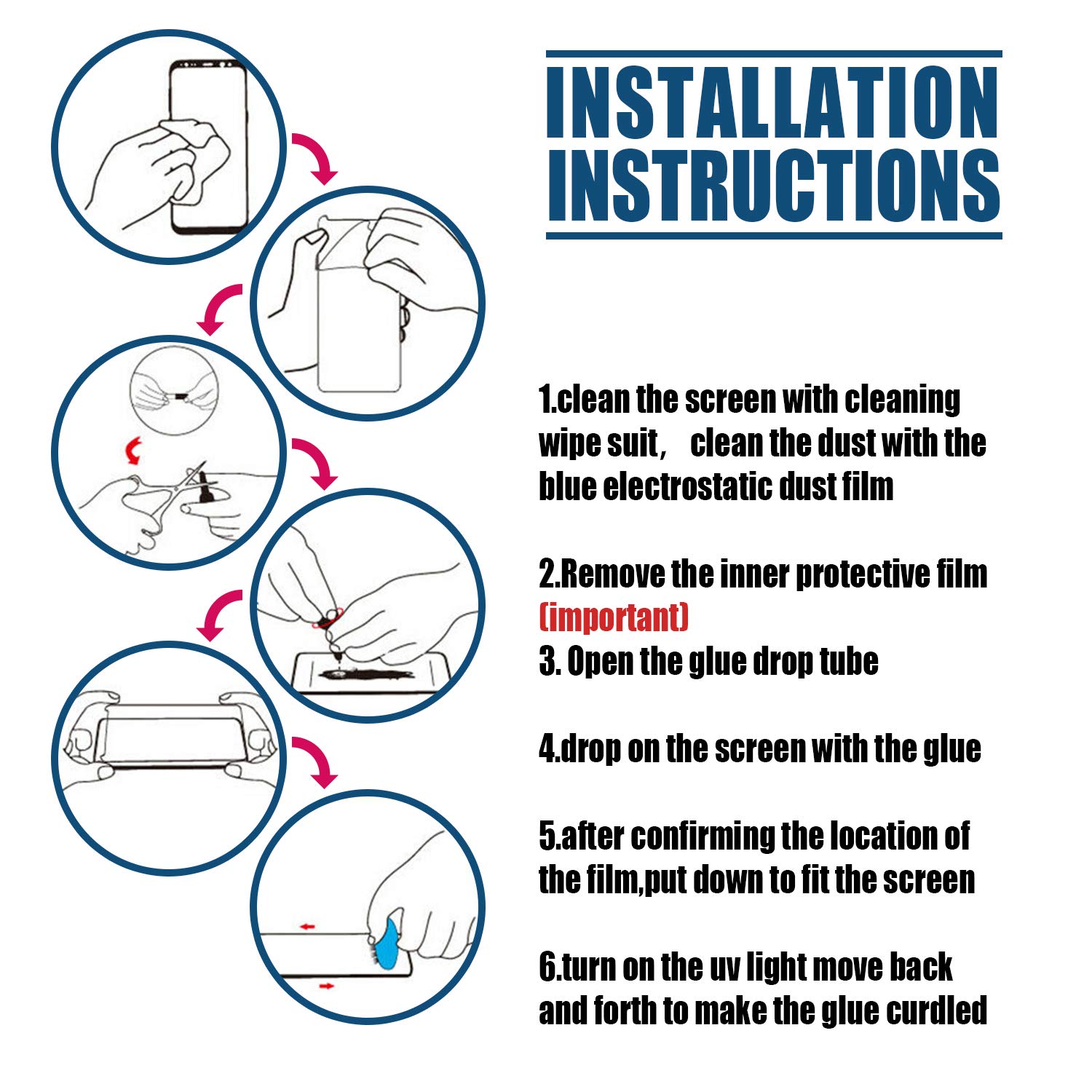 INSTALLATION INSTRUCTIONS

1.clean the screen with cleaning wipe suit， clean the dust with the blue electrostatic dust film

2.Remove the inner protective film (important)
3. Open the glue drop tube

4.drop on the screen with the glue

5.after confirming the location of the film,put down to fit the screen

6.turn on the uv light move back and forth to make the glue curdled