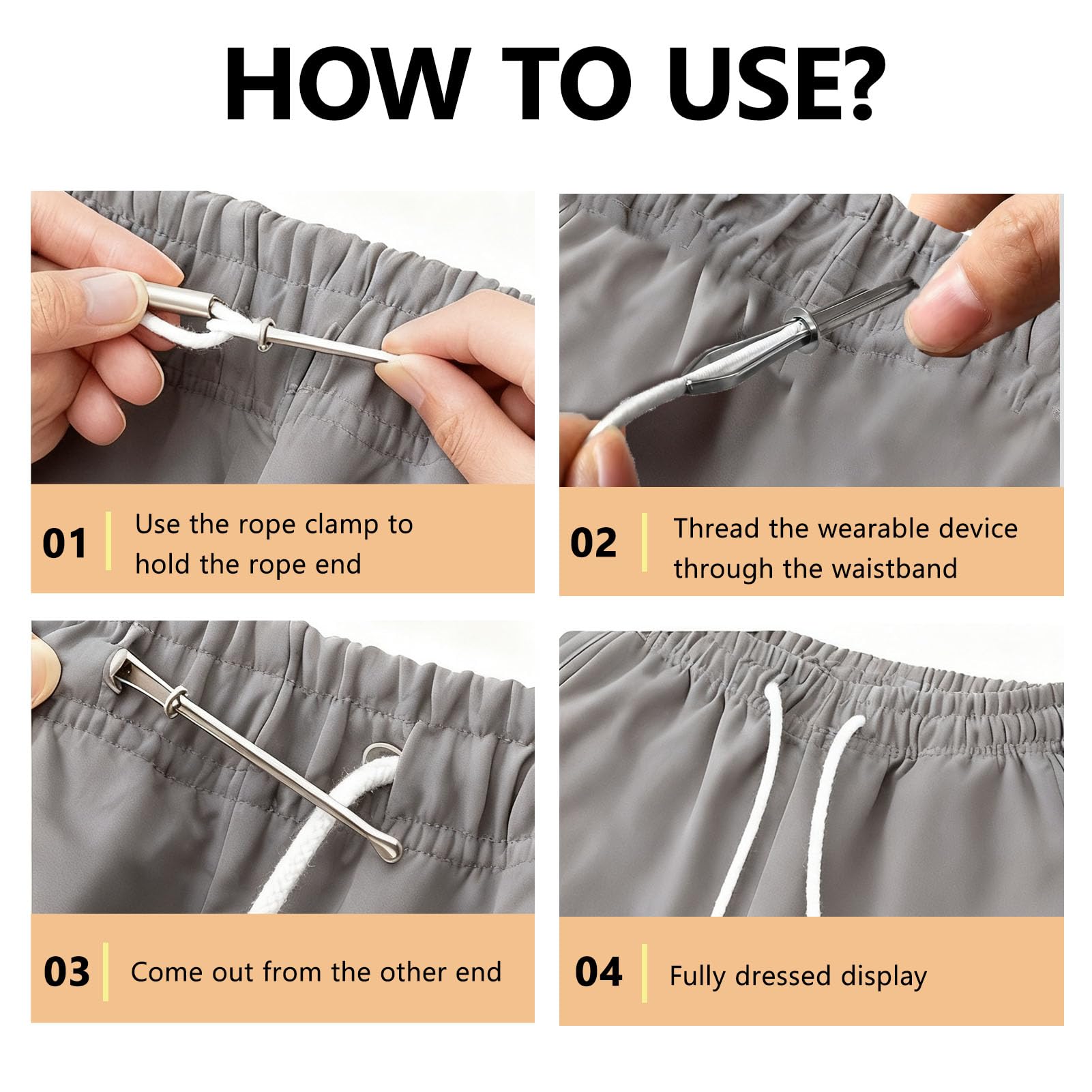 HOW TO USE?

01 Use the rope clamp to hold the rope end

02 Thread the wearable device through the waistband

03 Come out from the other end

04 Fully dressed display