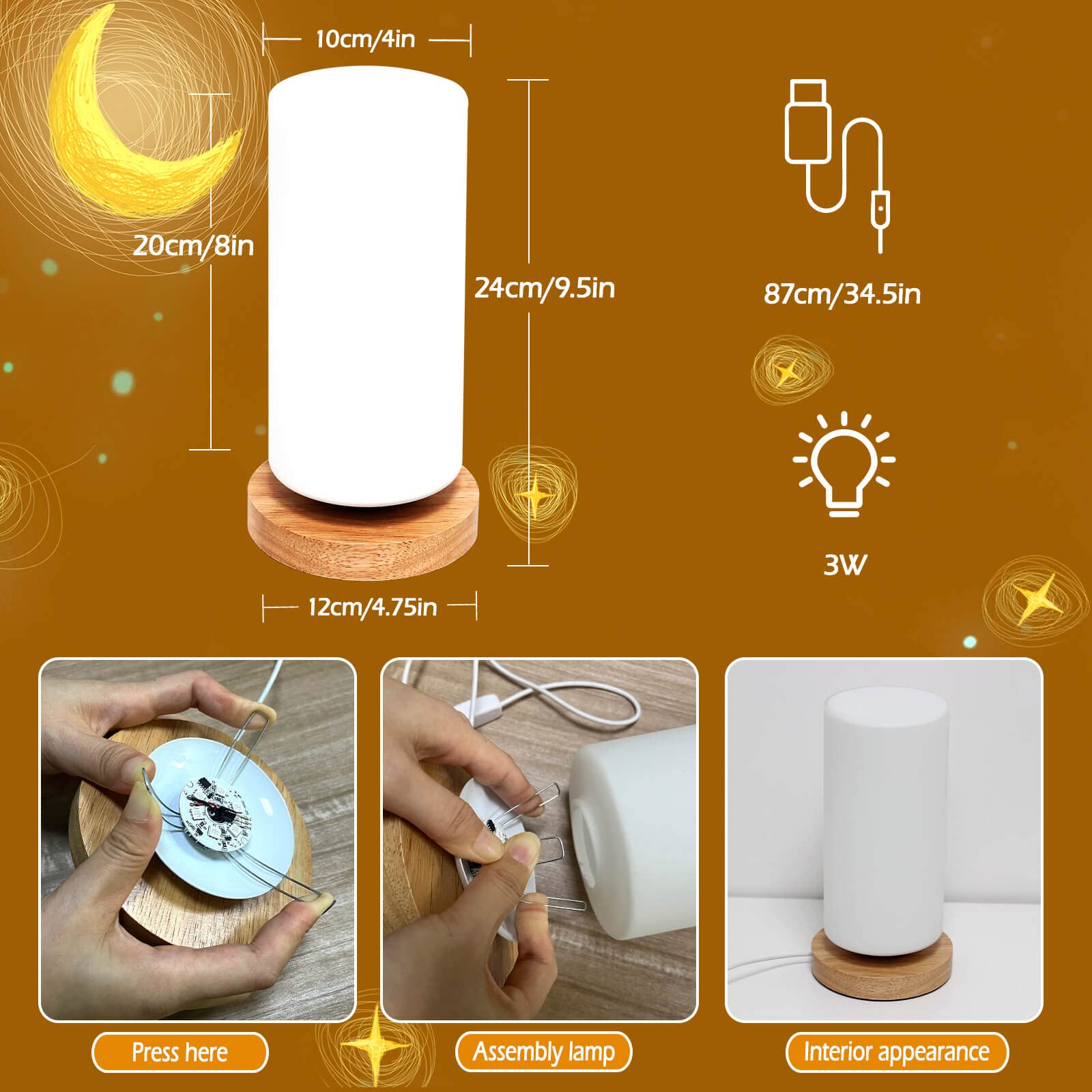 10cm/4in

20cm/8in

24cm/9.5in

12cm/4.75in

87cm/34.5in

3W

Press here

Assembly lamp

Interior appearance