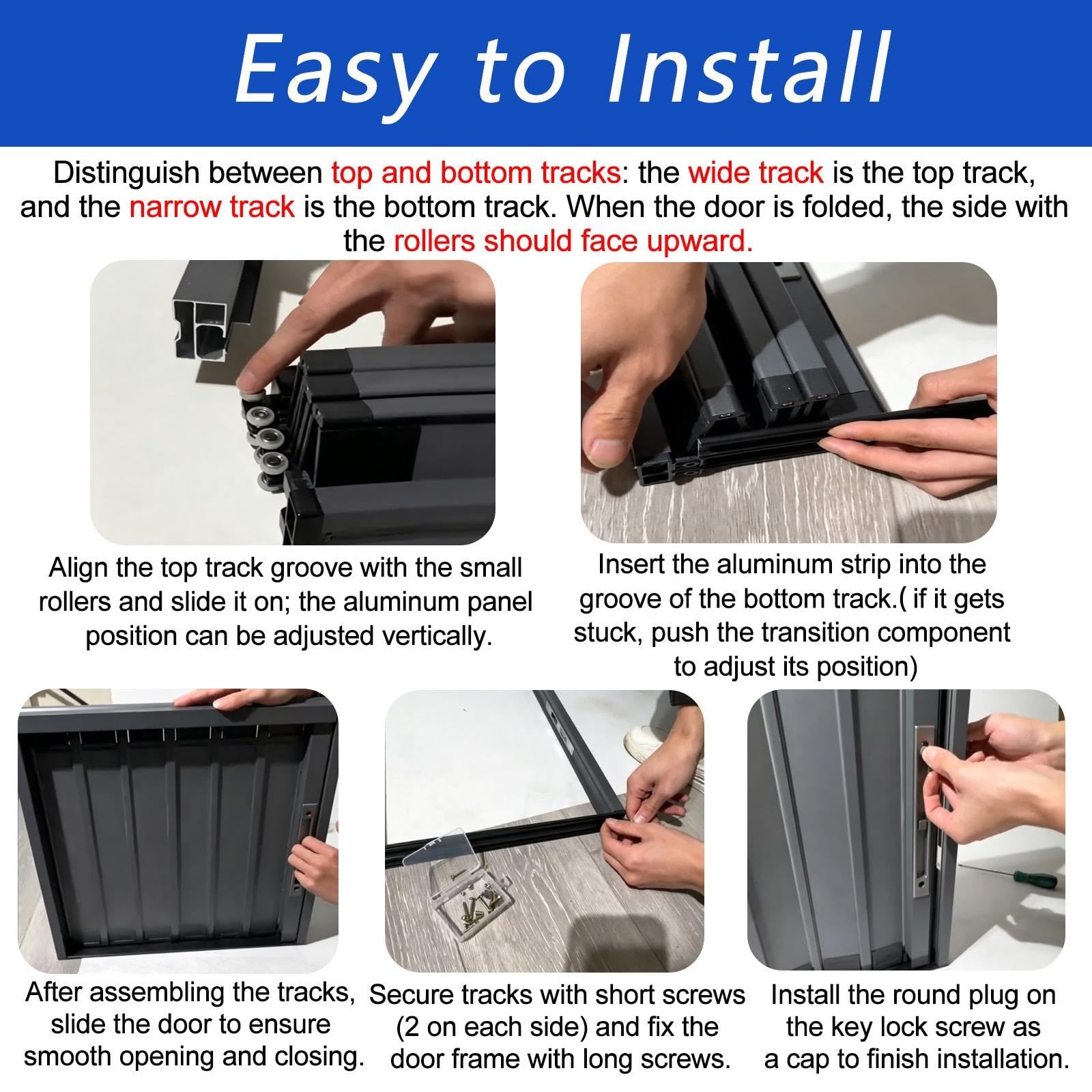 Easy to Install

Distinguish between top and bottom tracks: the wide track is the top track, and the narrow track is the bottom track. When the door is folded, the side with the rollers should face upward.

Align the top track groove with the small rollers and slide it on; the aluminum panel position can be adjusted vertically.

Insert the aluminum strip into the groove of the bottom track.( if it gets stuck, push the transition component to adjust its position)

After assembling the tracks, slide the door to ensure smooth opening and closing.

Secure tracks with short screws (2 on each side) and fix the door frame with long screws.

Install the round plug on the key lock screw as a cap to finish installation.