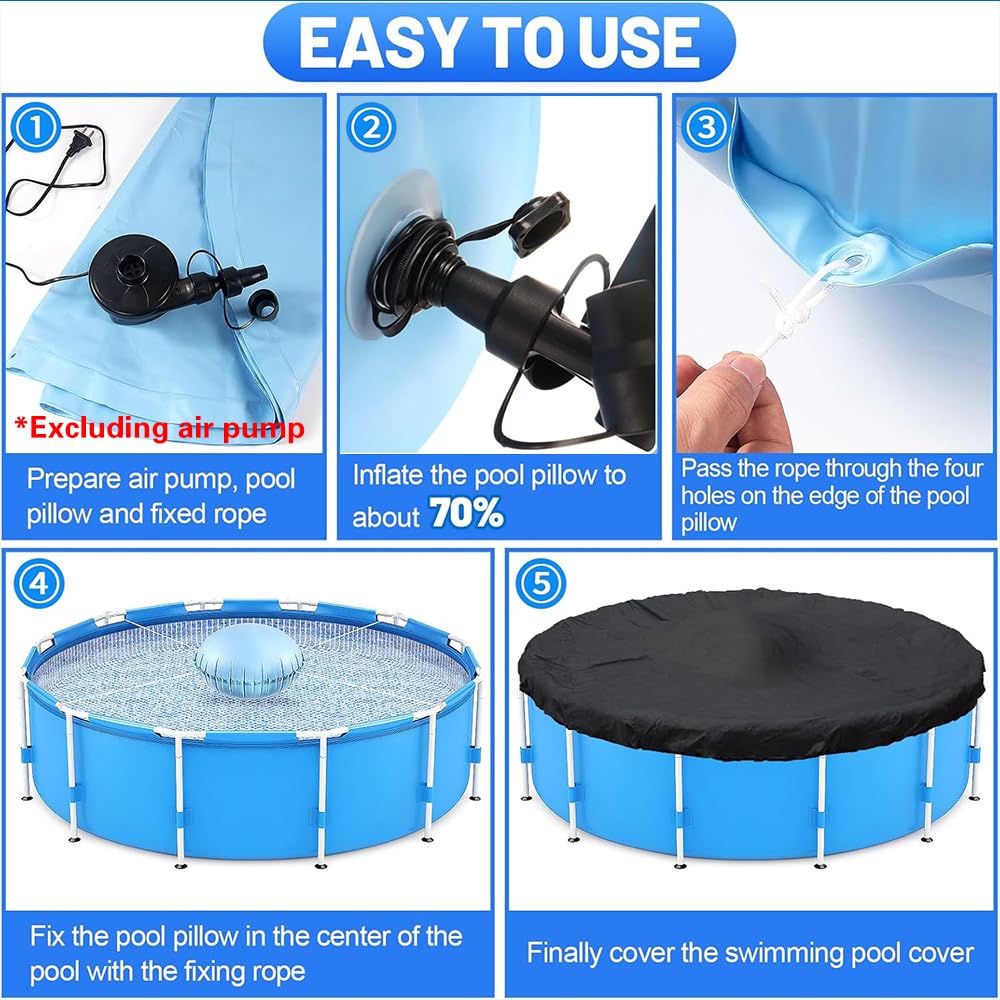 EASY TO USE

①

*Excluding air pump

Prepare air pump, pool pillow and fixed rope

②

Inflate the pool pillow to about 70%

③

Pass the rope through the four holes on the edge of the pool pillow

④

Fix the pool pillow in the center of the pool with the fixing rope

⑤

Finally cover the swimming pool cover