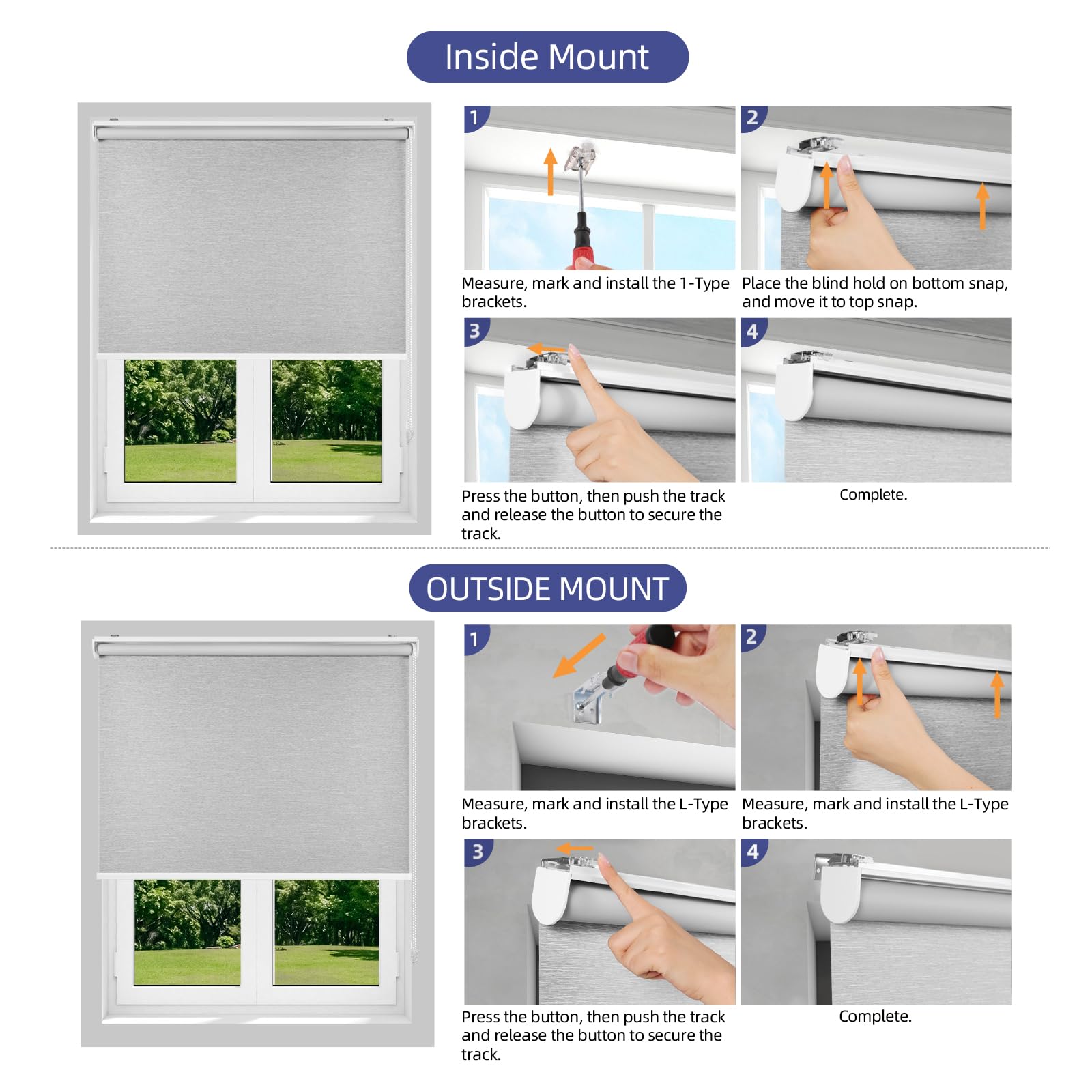 Inside Mount

1
Measure, mark and install the 1-Type brackets.

2
Place the blind hold on bottom snap, and move it to top snap.

3
Press the button, then push the track and release the button to secure the track.

4
Complete.

OUTSIDE MOUNT

1
Measure, mark and install the L-Type brackets.

2
Measure, mark and install the L-Type brackets.

3
Press the button, then push the track and release the button to secure the track.

4
Complete.