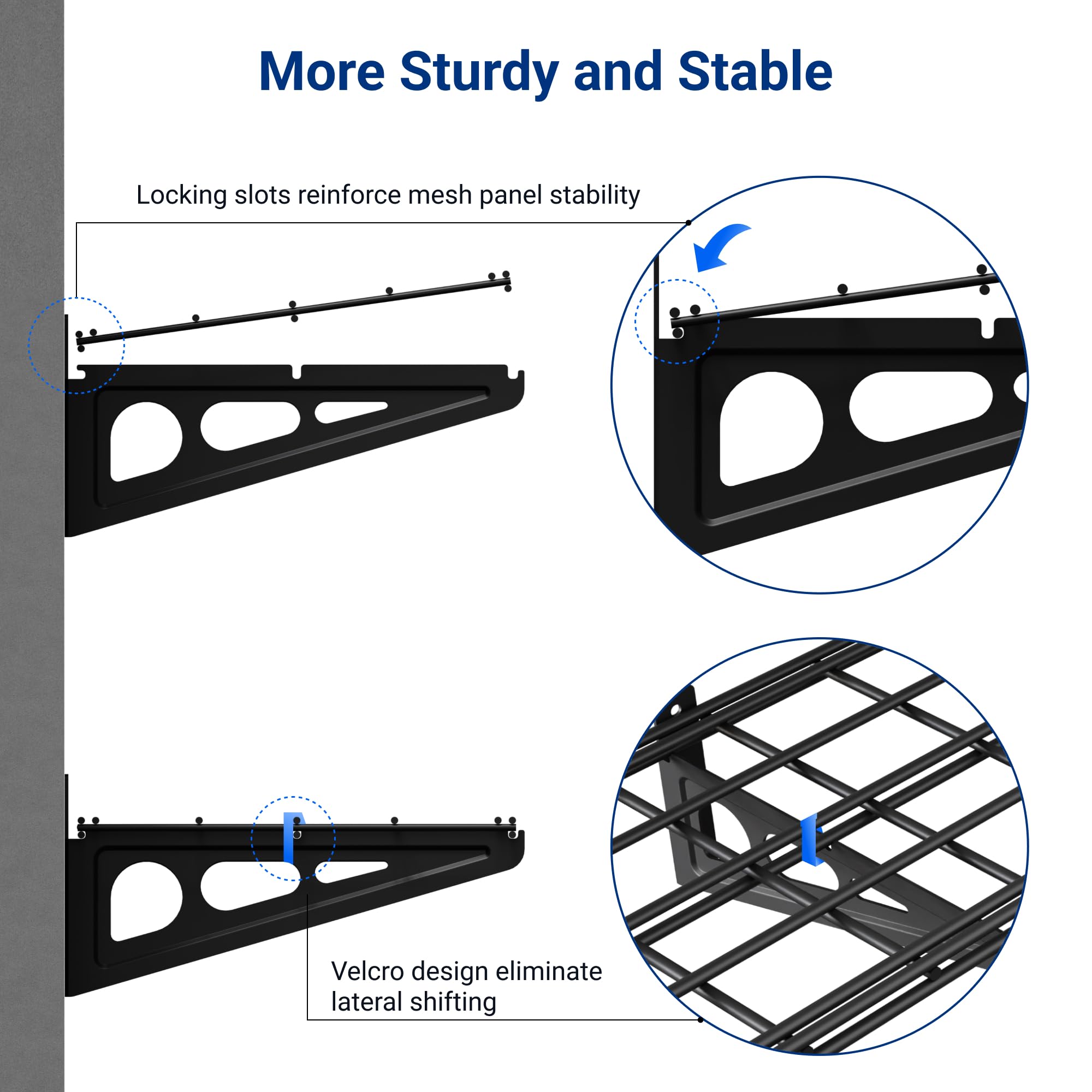 More Sturdy and Stable

Locking slots reinforce mesh panel stability

Velcro design eliminate lateral shifting