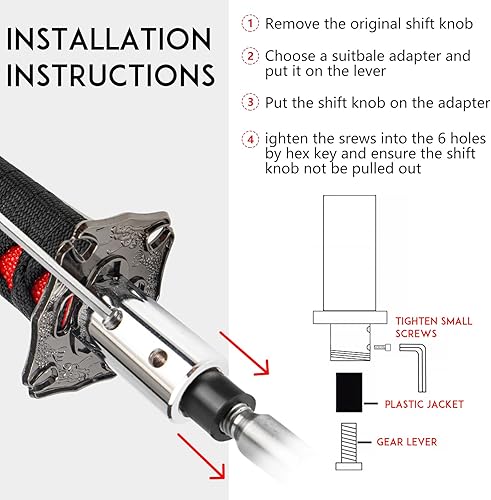 INSTALLATION INSTRUCTIONS

1 Remove the original shift knob

2 Choose a suitbale adapter and put it on the lever

3 Put the shift knob on the adapter

4 ighten the srews into the 6 holes by hex key and ensure the shift knob not be pulled out

TIGHTEN SMALL SCREWS

PLASTIC JACKET

GEAR LEVER