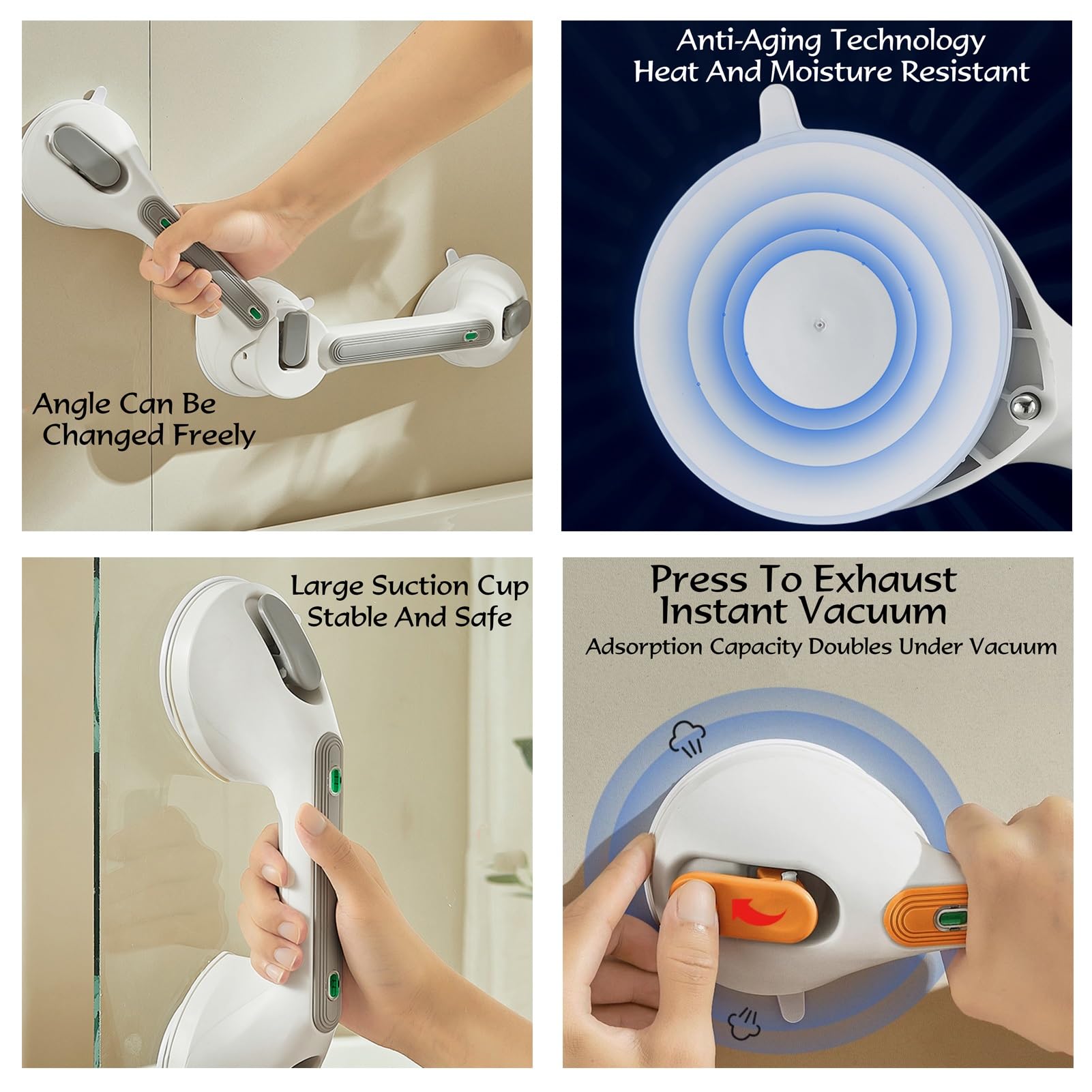 Angle Can Be Changed Freely

Anti-Aging Technology
Heat And Moisture Resistant

Large Suction Cup
Stable And Safe

Press To Exhaust
Instant Vacuum
Adsorption Capacity Doubles Under Vacuum