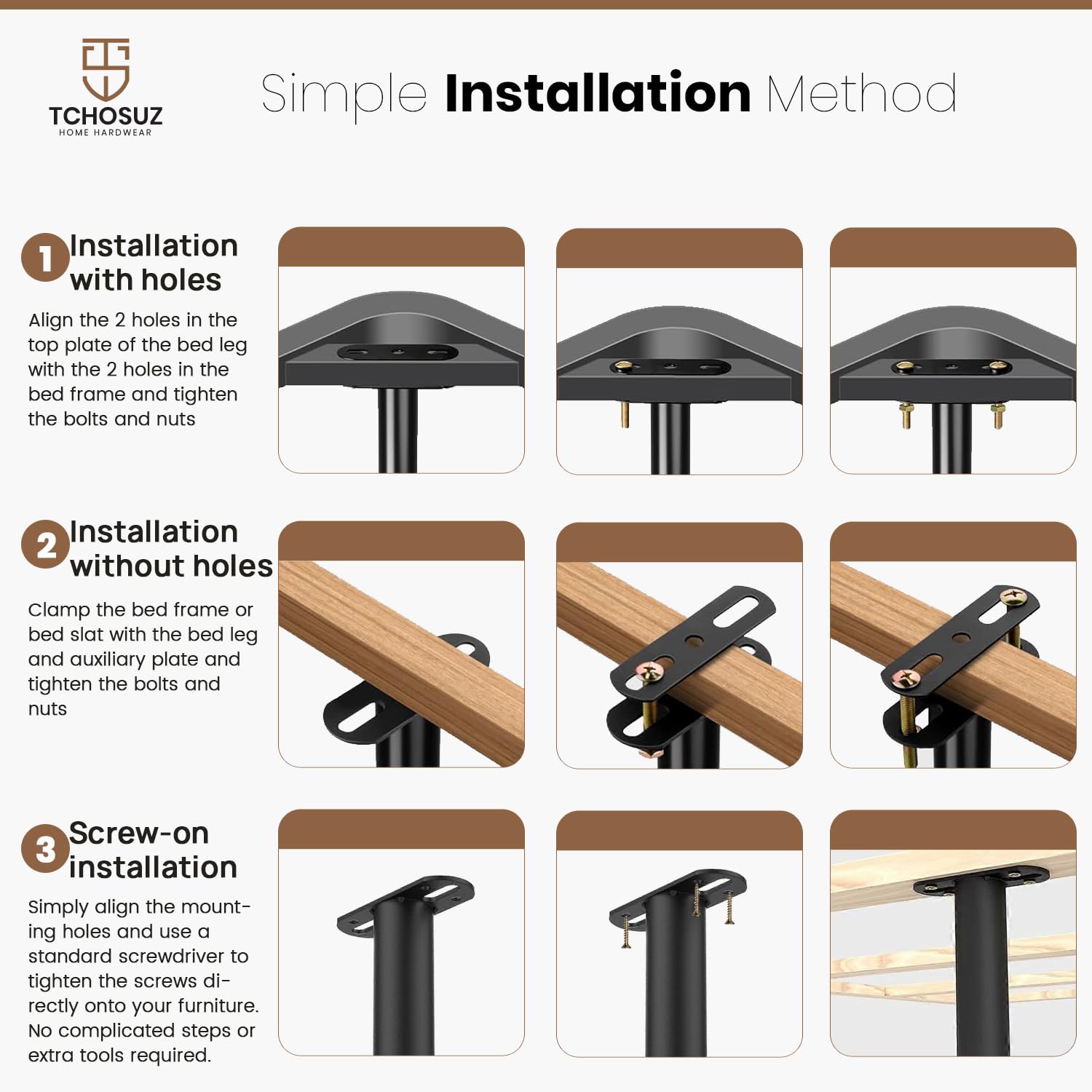 TCHOSUZ
HOME HARDWEAR

Simple Installation Method

1 Installation with holes

Align the 2 holes in the top plate of the bed leg with the 2 holes in the bed frame and tighten the bolts and nuts

2 Installation without holes

Clamp the bed frame or bed slat with the bed leg and auxiliary plate and tighten the bolts and nuts

3 Screw-on installation

Simply align the mounting holes and use a standard screwdriver to tighten the screws directly onto your furniture. No complicated steps or extra tools required.