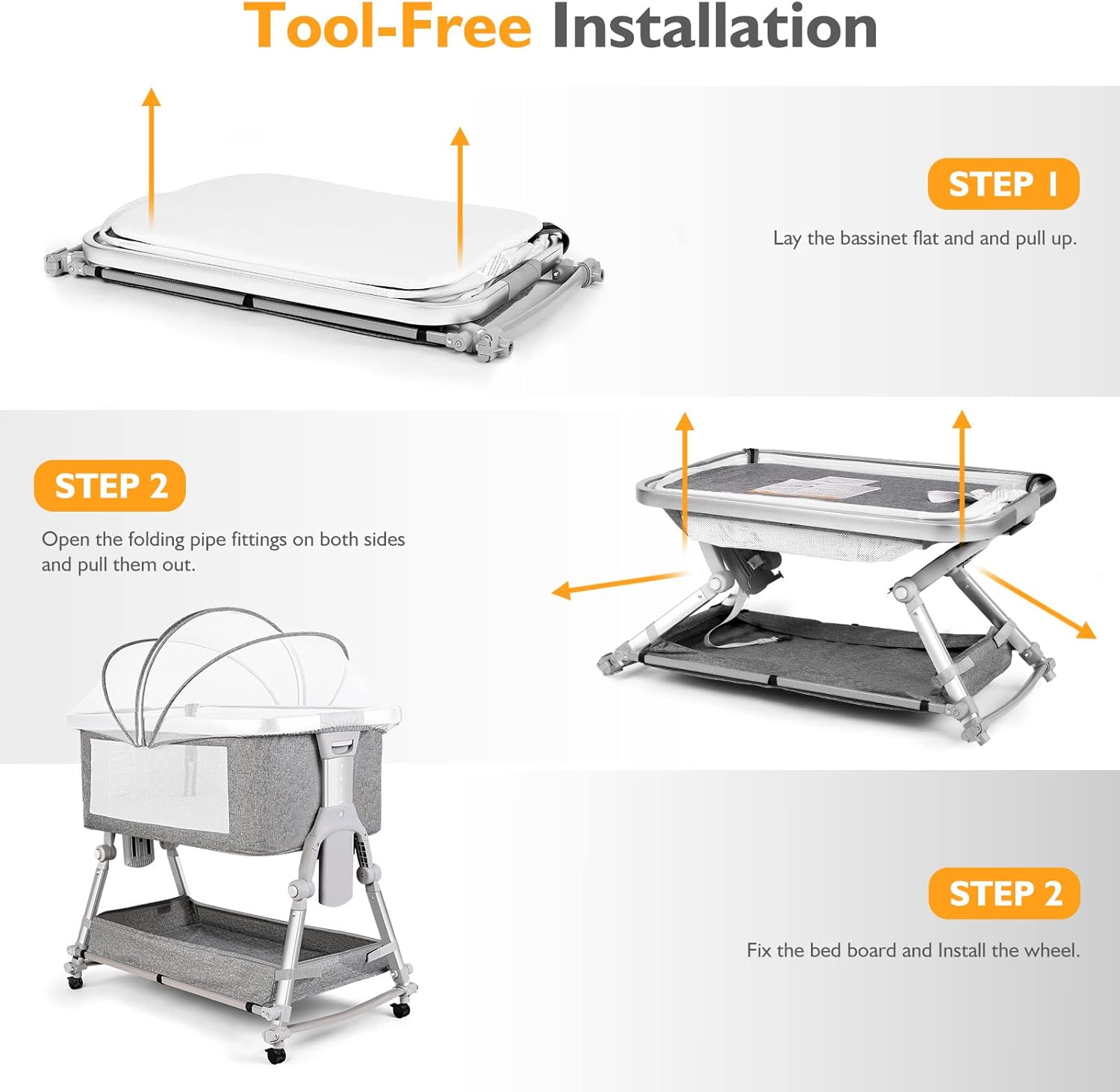 Tool-Free Installation

STEP 1

Lay the bassinet flat and and pull up.

STEP 2

Open the folding pipe fittings on both sides and pull them out.

STEP 2

Fix the bed board and Install the wheel.