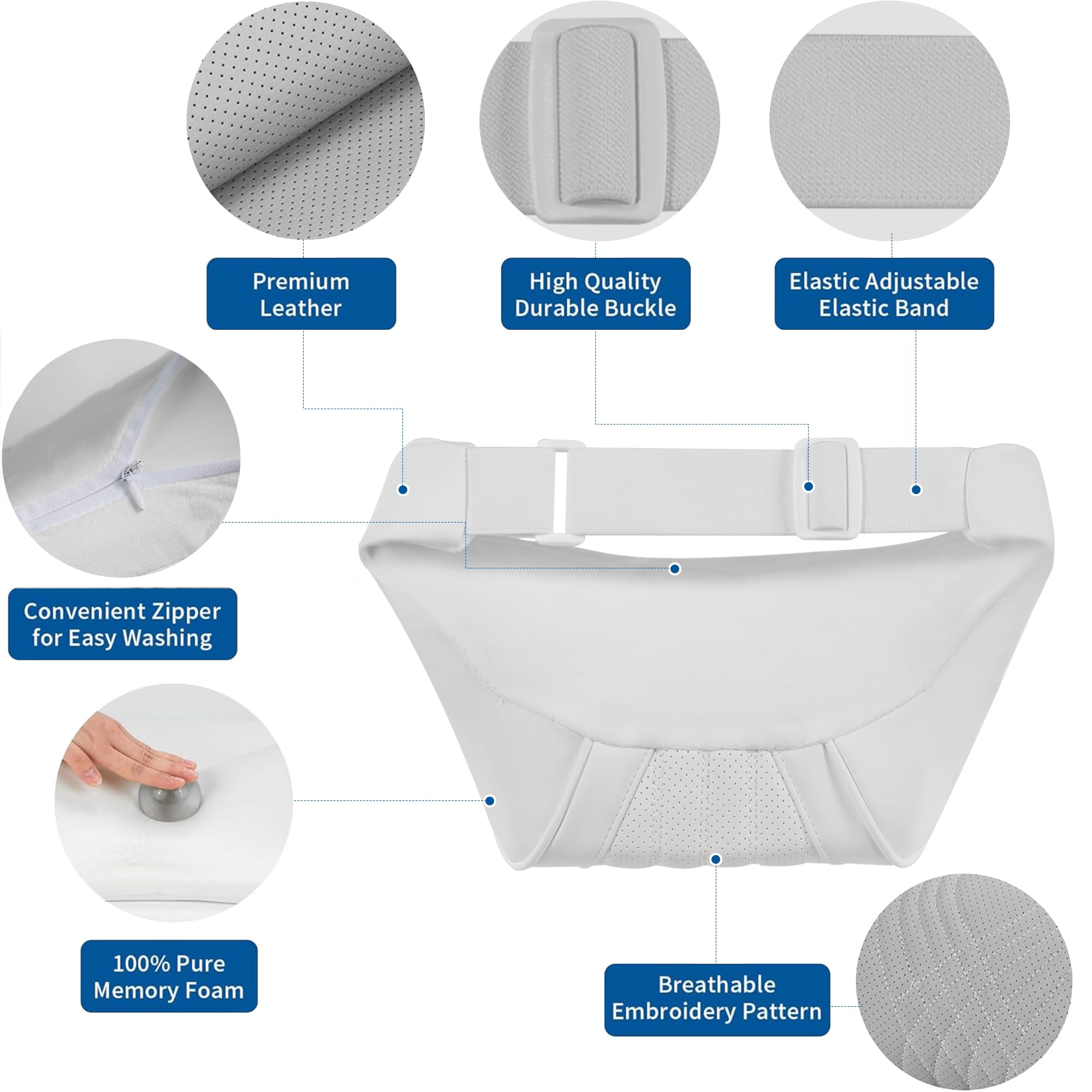 Premium Leather

High Quality Durable Buckle

Elastic Adjustable Elastic Band

Convenient Zipper for Easy Washing

100% Pure Memory Foam

Breathable Embroidery Pattern