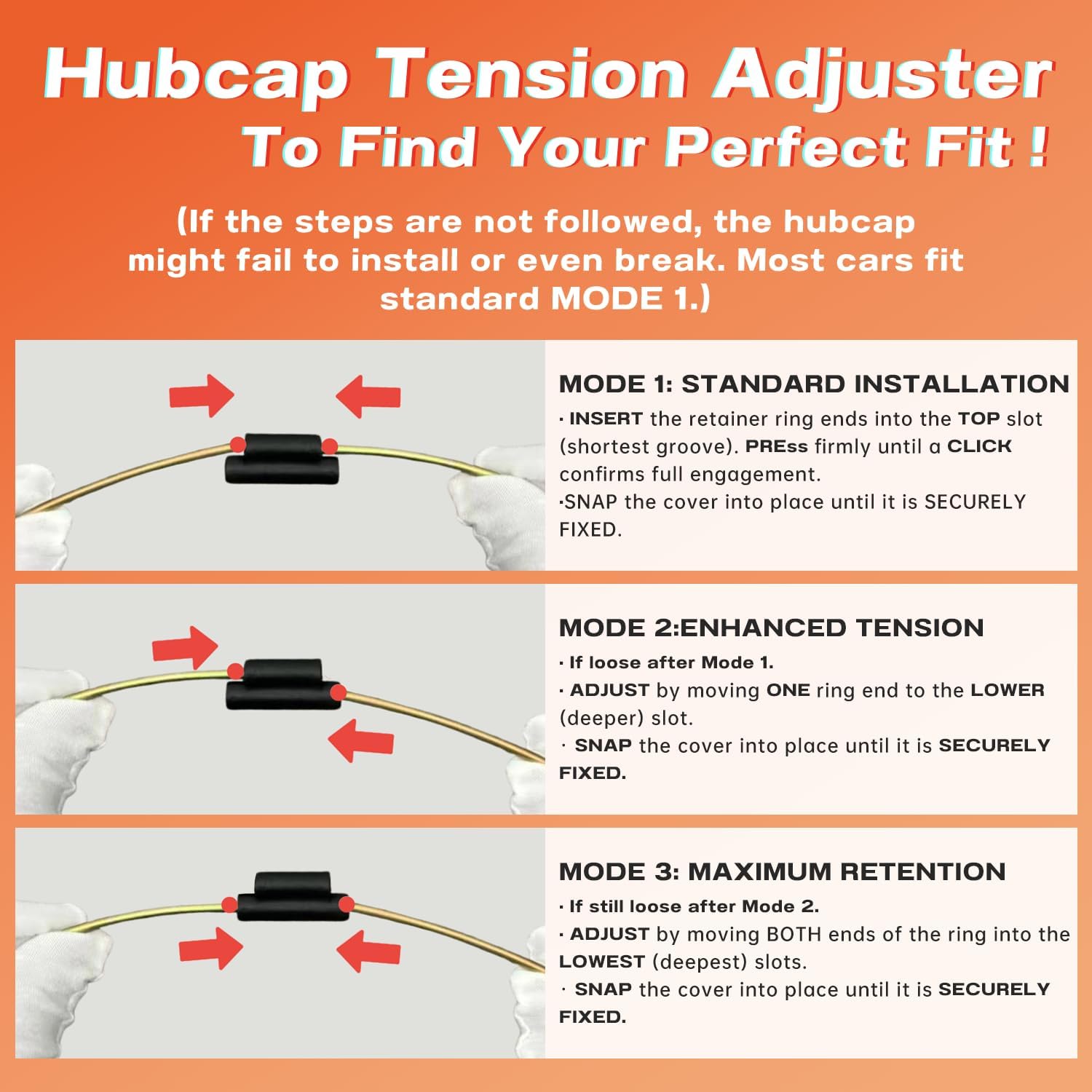 Hubcap Tension Adjuster
To Find Your Perfect Fit !

(If the steps are not followed, the hubcap might fail to install or even break. Most cars fit standard MODE 1.)

MODE 1: STANDARD INSTALLATION
· INSERT the retainer ring ends into the TOP slot (shortest groove). PREss firmly until a CLICK confirms full engagement.
·SNAP the cover into place until it is SECURELY FIXED.

MODE 2:ENHANCED TENSION
· If loose after Mode 1.
· ADJUST by moving ONE ring end to the LOWER (deeper) slot.
· SNAP the cover into place until it is SECURELY FIXED.

MODE 3: MAXIMUM RETENTION
· If still loose after Mode 2.
· ADJUST by moving BOTH ends of the ring into the LOWEST (deepest) slots.
· SNAP the cover into place until it is SECURELY FIXED.