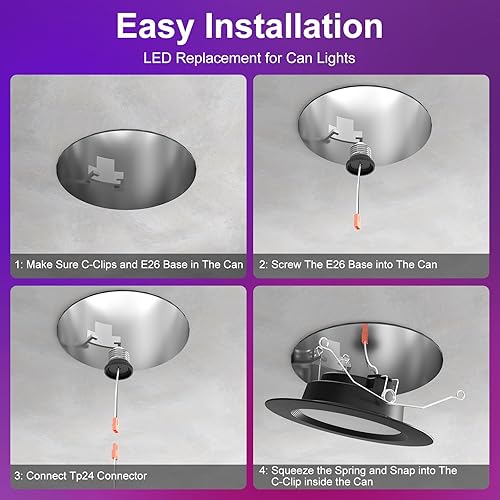 Easy Installation

LED Replacement for Can Lights

1: Make Sure C-Clips and E26 Base in The Can

2: Screw The E26 Base into The Can

3: Connect Tp24 Connector

4: Squeeze the Spring and Snap into The C-Clip inside the Can