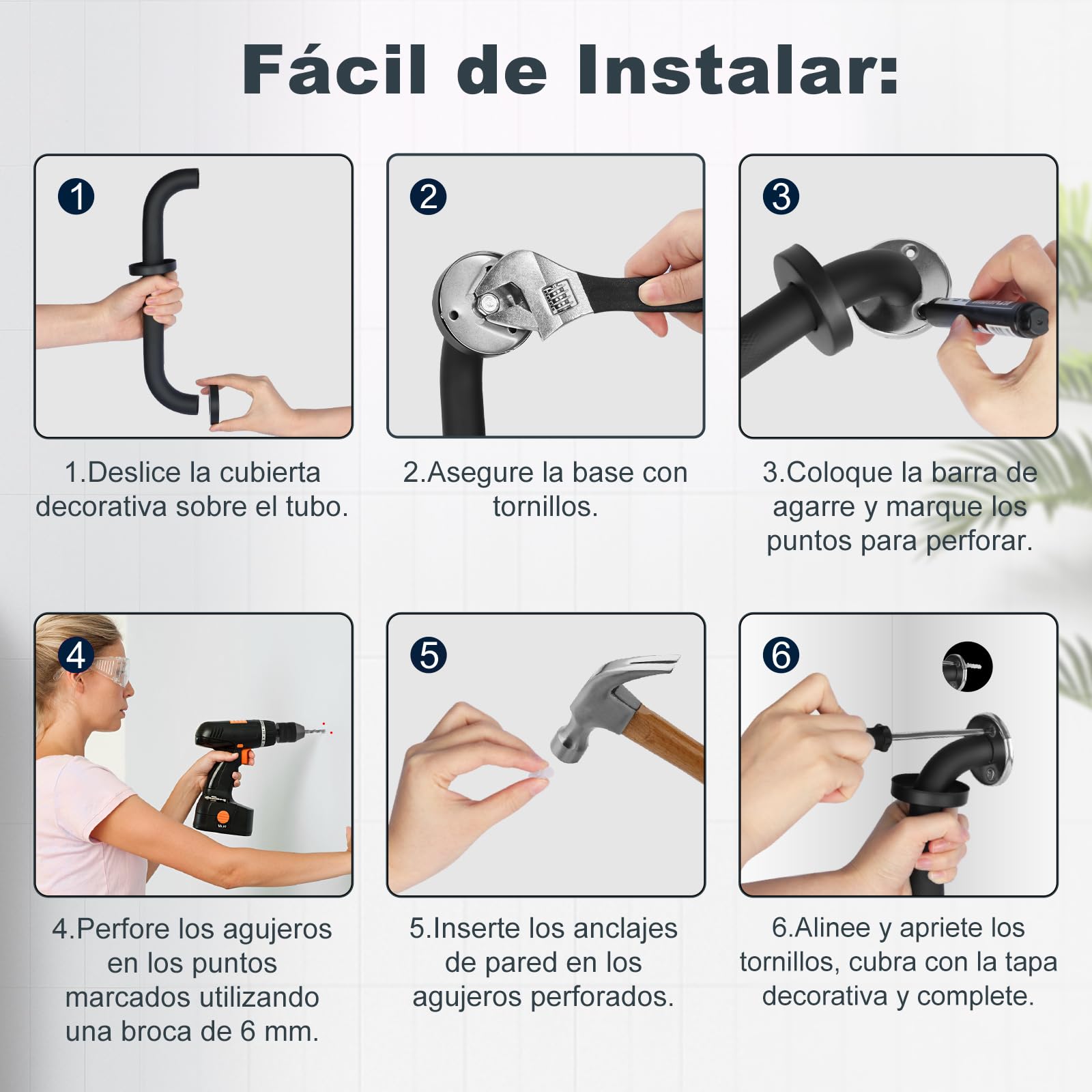 Fácil de Instalar:

1

1.Deslice la cubierta decorativa sobre el tubo.

2

2.Asegure la base con tornillos.

3

3.Coloque la barra de agarre y marque los puntos para perforar.

4

4.Perfore los agujeros en los puntos marcados utilizando una broca de 6 mm.

5

5.Inserte los anclajes de pared en los agujeros perforados.

6

6.Alinee y apriete los tornillos, cubra con la tapa decorativa y complete.