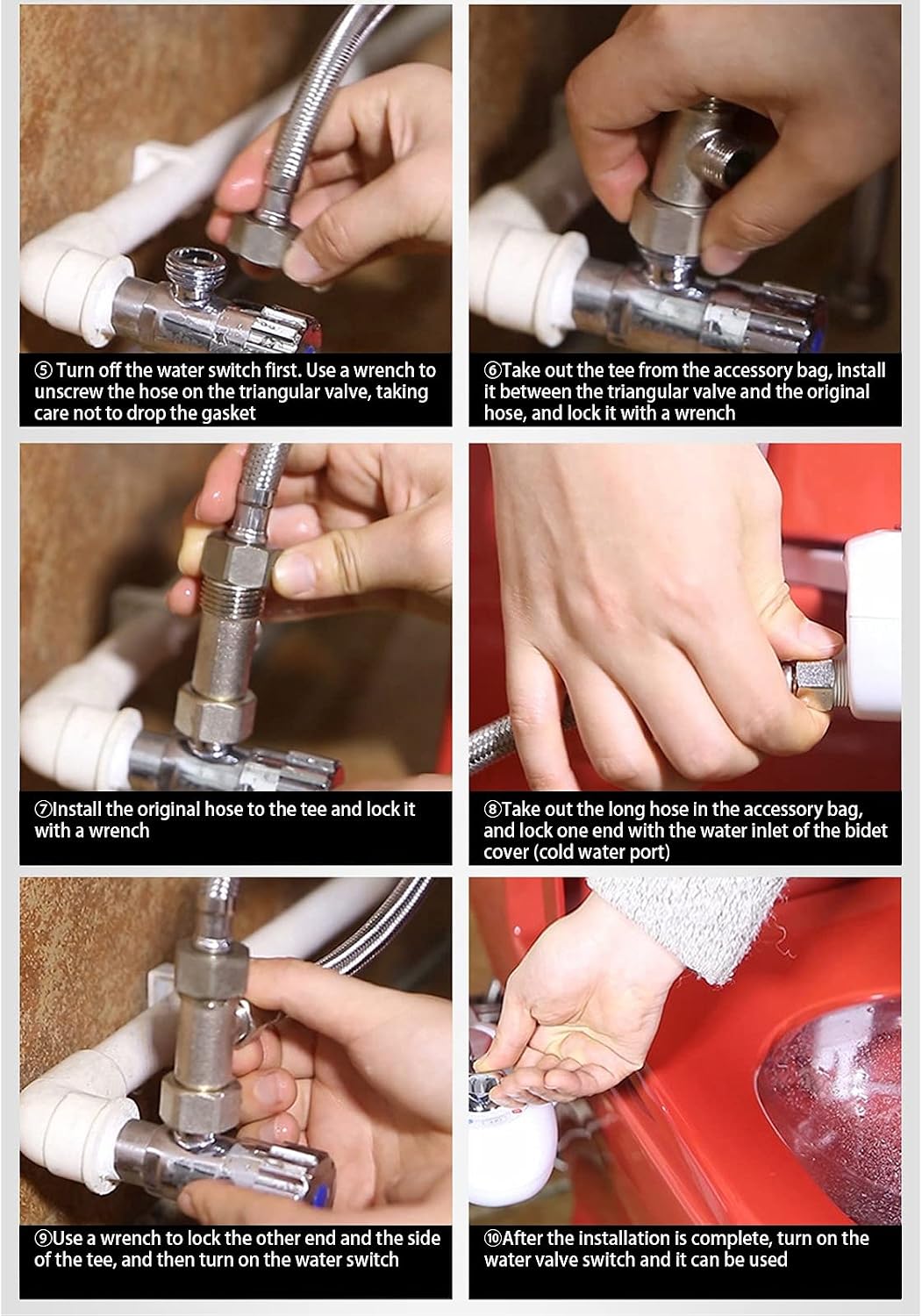 ⑤ Turn off the water switch first. Use a wrench to unscrew the hose on the triangular valve, taking care not to drop the gasket

⑥Take out the tee from the accessory bag, install it between the triangular valve and the original hose, and lock it with a wrench

⑦Install the original hose to the tee and lock it with a wrench

⑧Take out the long hose in the accessory bag, and lock one end with the water inlet of the bidet cover (cold water port)

⑨Use a wrench to lock the other end and the side of the tee, and then turn on the water switch

⑩After the installation is complete, turn on the water valve switch and it can be used