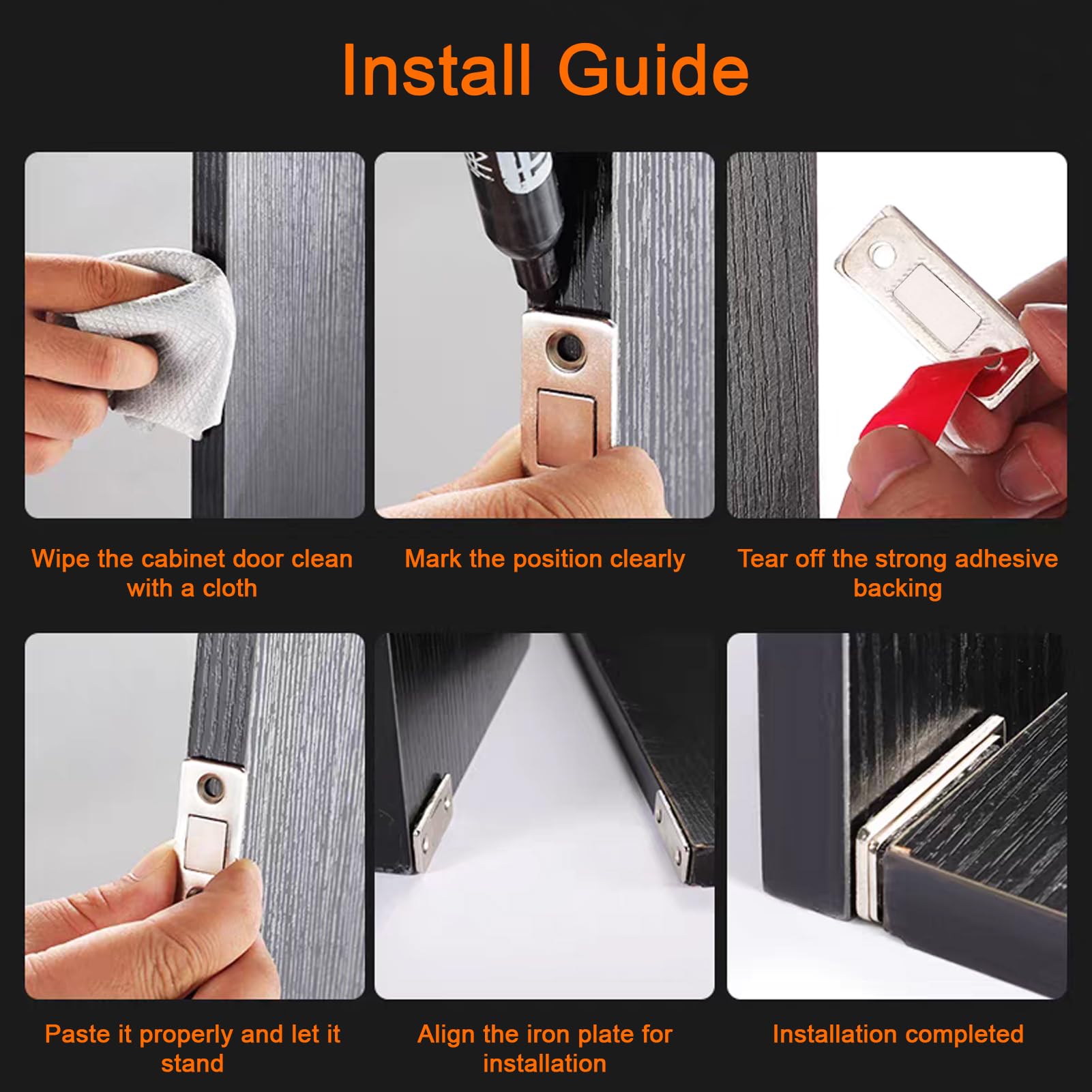 Install Guide

Wipe the cabinet door clean with a cloth

Mark the position clearly

Tear off the strong adhesive backing

Paste it properly and let it stand

Align the iron plate for installation

Installation completed