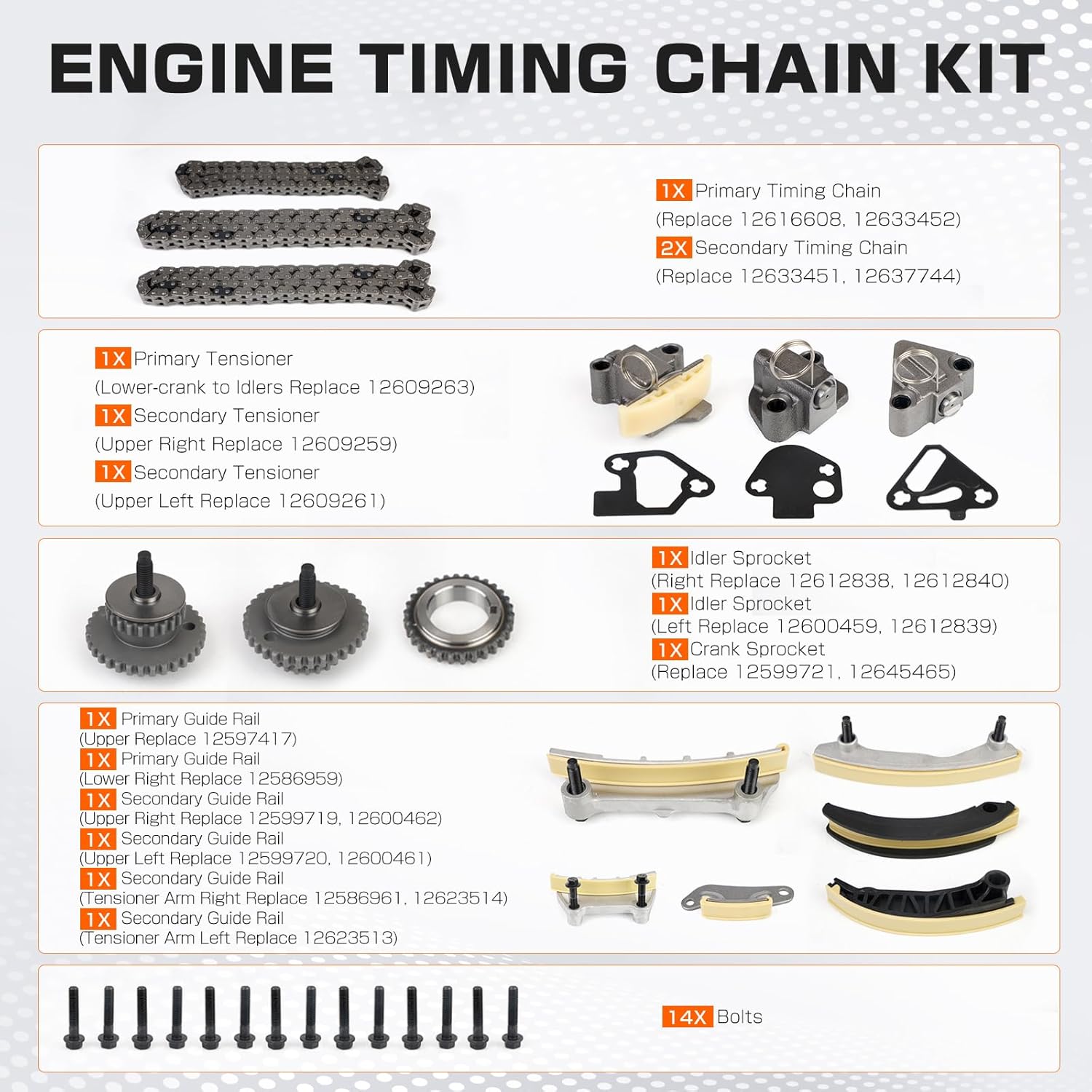 ENGINE TIMING CHAIN KIT

1X Primary Timing Chain
(Replace 12616608, 12633452)
2X Secondary Timing Chain
(Replace 12633451, 12637744)

1X Primary Tensioner
(Lower-crank to Idlers Replace 12609263)
1X Secondary Tensioner
(Upper Right Replace 12609259)
1X Secondary Tensioner
(Upper Left Replace 12609261)

1X Idler Sprocket
(Right Replace 12612838, 12612840)
1X Idler Sprocket
(Left Replace 12600459, 12612839)
1X Crank Sprocket
(Replace 12599721, 12645465)

1X Primary Guide Rail
(Upper Replace 12597417)
1X Primary Guide Rail
(Lower Right Replace 12586959)
1X Secondary Guide Rail
(Upper Right Replace 12599719, 12600462)
1X Secondary Guide Rail
(Upper Left Replace 12599720, 12600461)
1X Secondary Guide Rail
(Tensioner Arm Right Replace 12586961, 12623514)
1X Secondary Guide Rail
(Tensioner Arm Left Replace 12623513)

14X Bolts