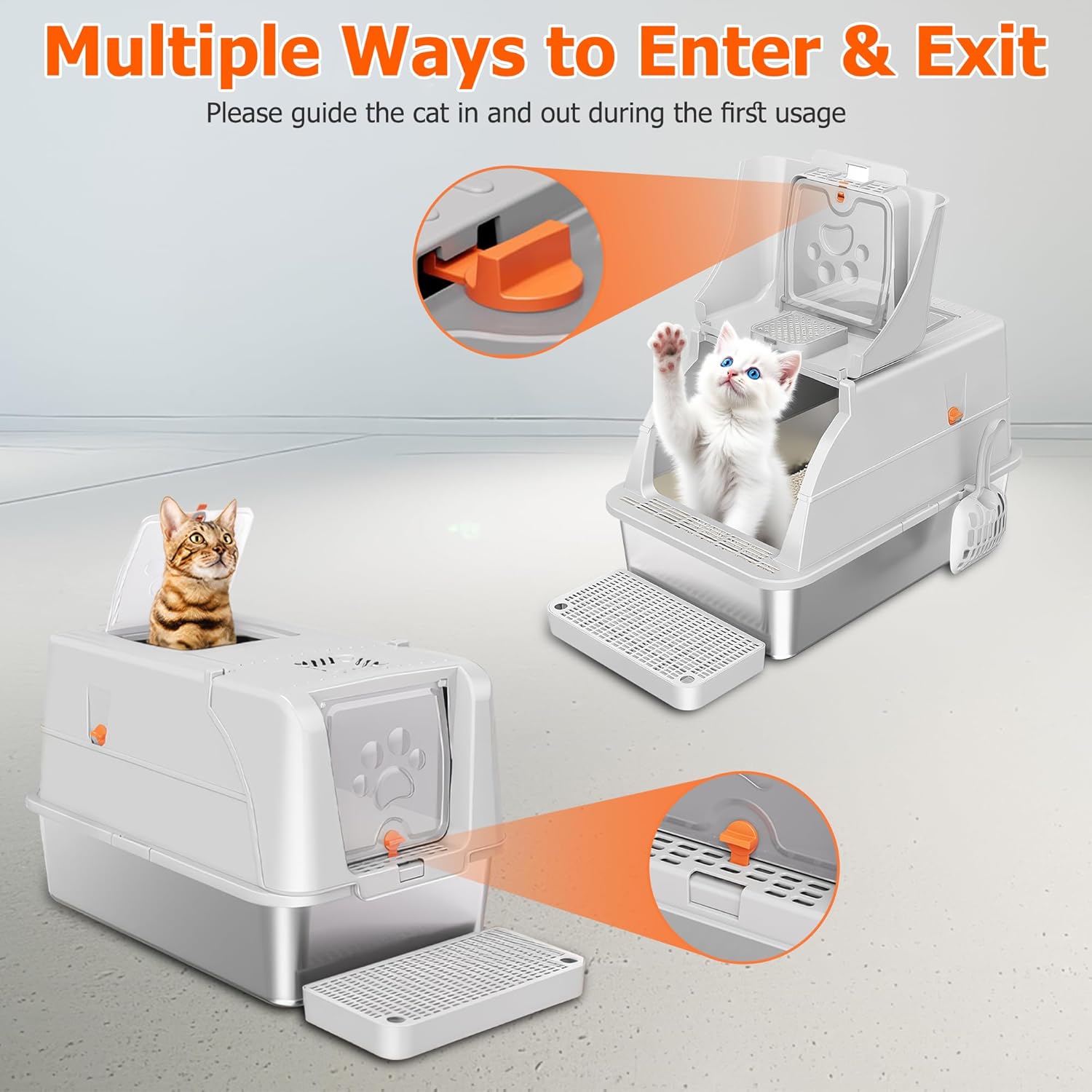 Multiple Ways to Enter & Exit

Please guide the cat in and out during the first usage