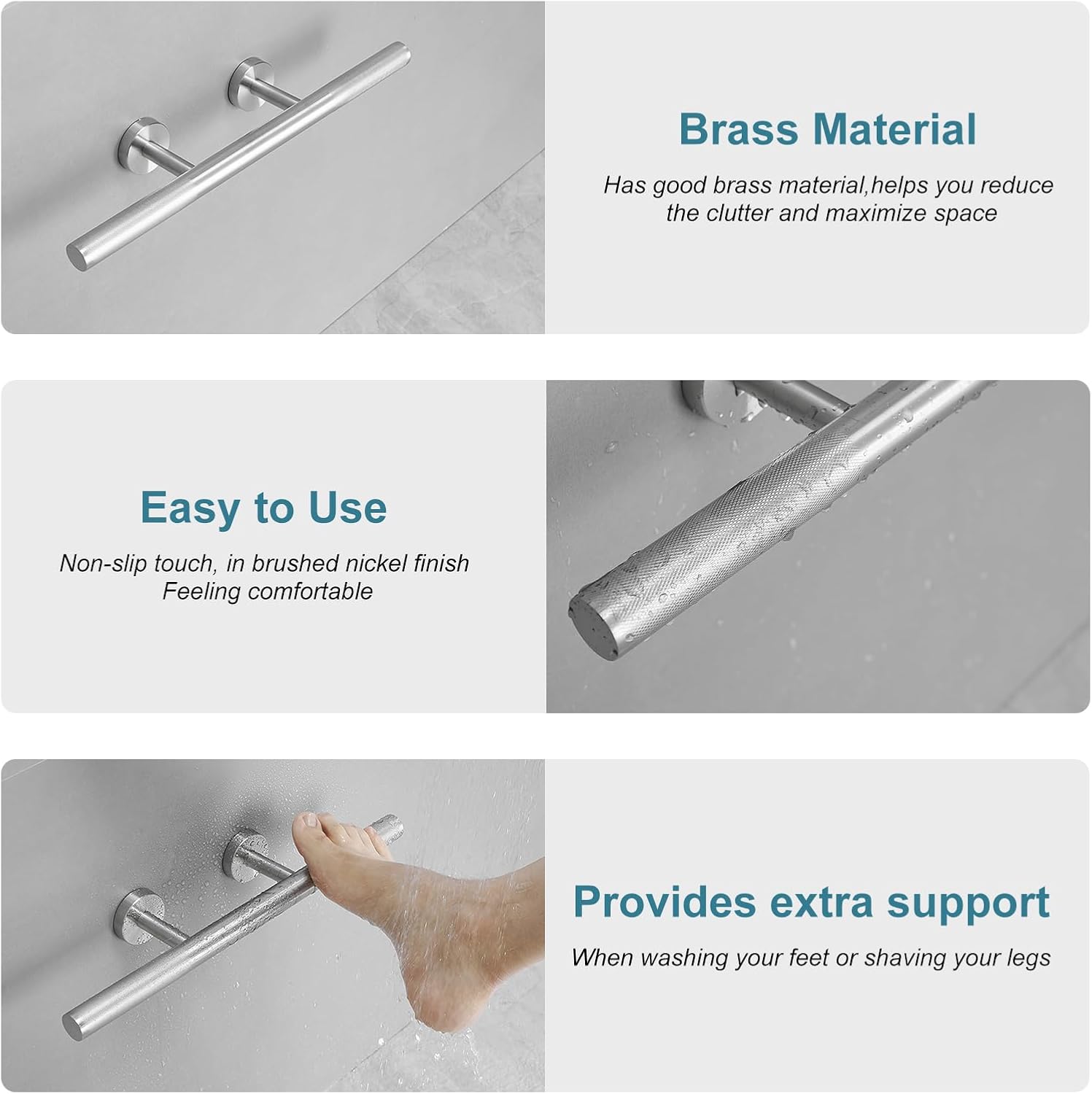 Brass Material

Has good brass material,helps you reduce the clutter and maximize space

Easy to Use

Non-slip touch, in brushed nickel finish
Feeling comfortable

Provides extra support

When washing your feet or shaving your legs