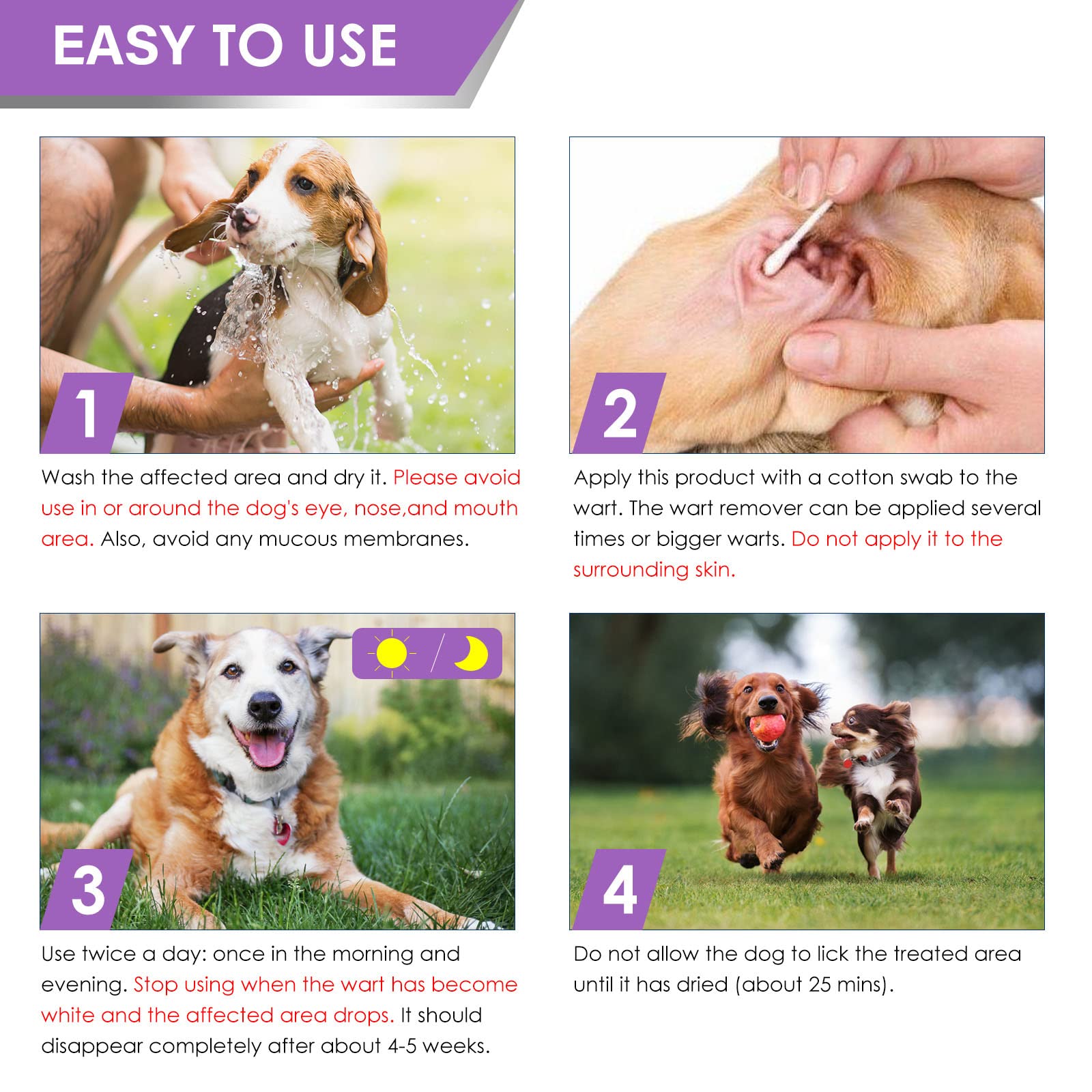 EASY TO USE

1

Wash the affected area and dry it. Please avoid use in or around the dog's eye, nose,and mouth area. Also, avoid any mucous membranes.

2

Apply this product with a cotton swab to the wart. The wart remover can be applied several times or bigger warts. Do not apply it to the surrounding skin.

3

Use twice a day: once in the morning and evening. Stop using when the wart has become white and the affected area drops. It should disappear completely after about 4-5 weeks.

4

Do not allow the dog to lick the treated area until it has dried (about 25 mins).