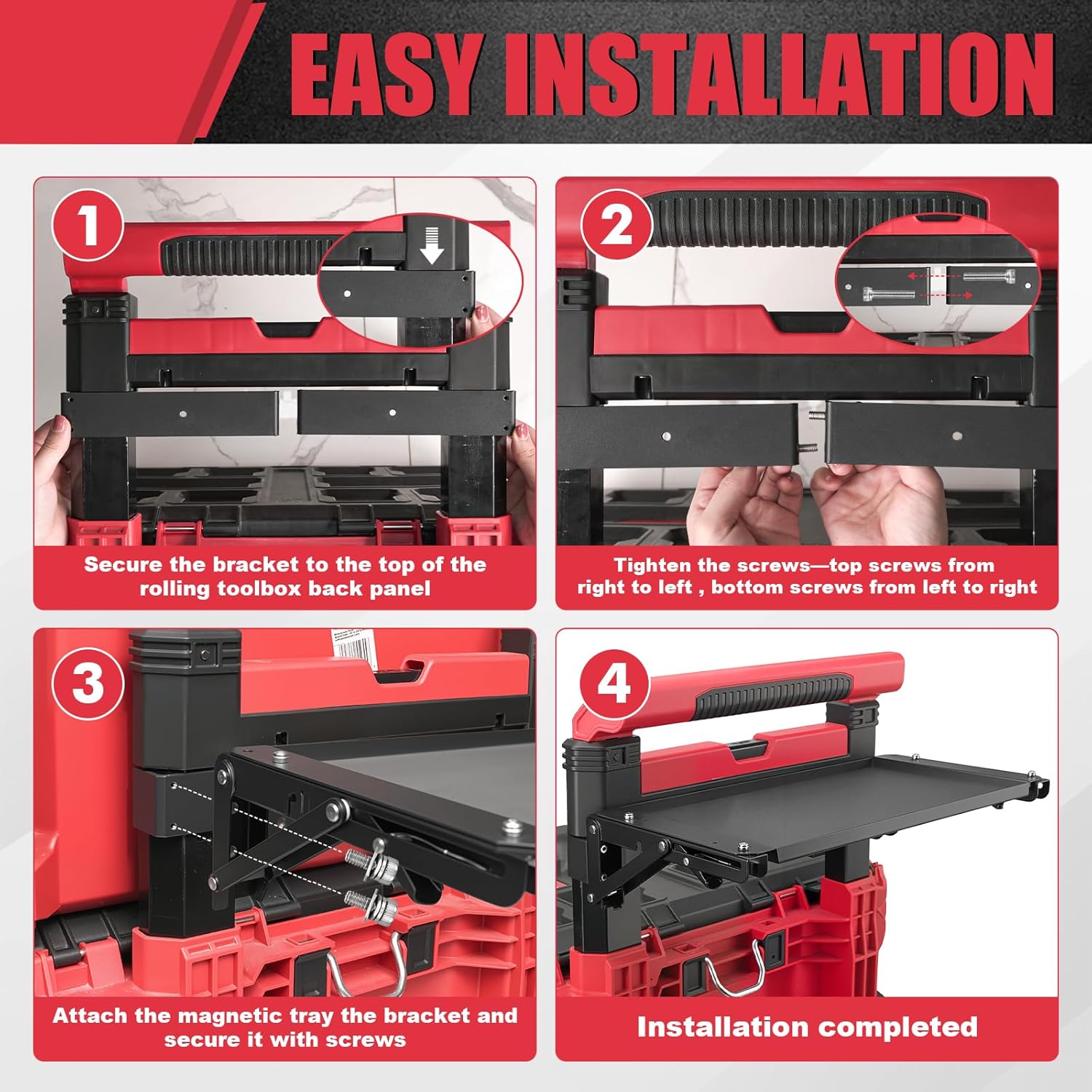 EASY INSTALLATION

1

Secure the bracket to the top of the rolling toolbox back panel

2

Tighten the screws—top screws from right to left , bottom screws from left to right

3

Attach the magnetic tray the bracket and secure it with screws

4

Installation completed