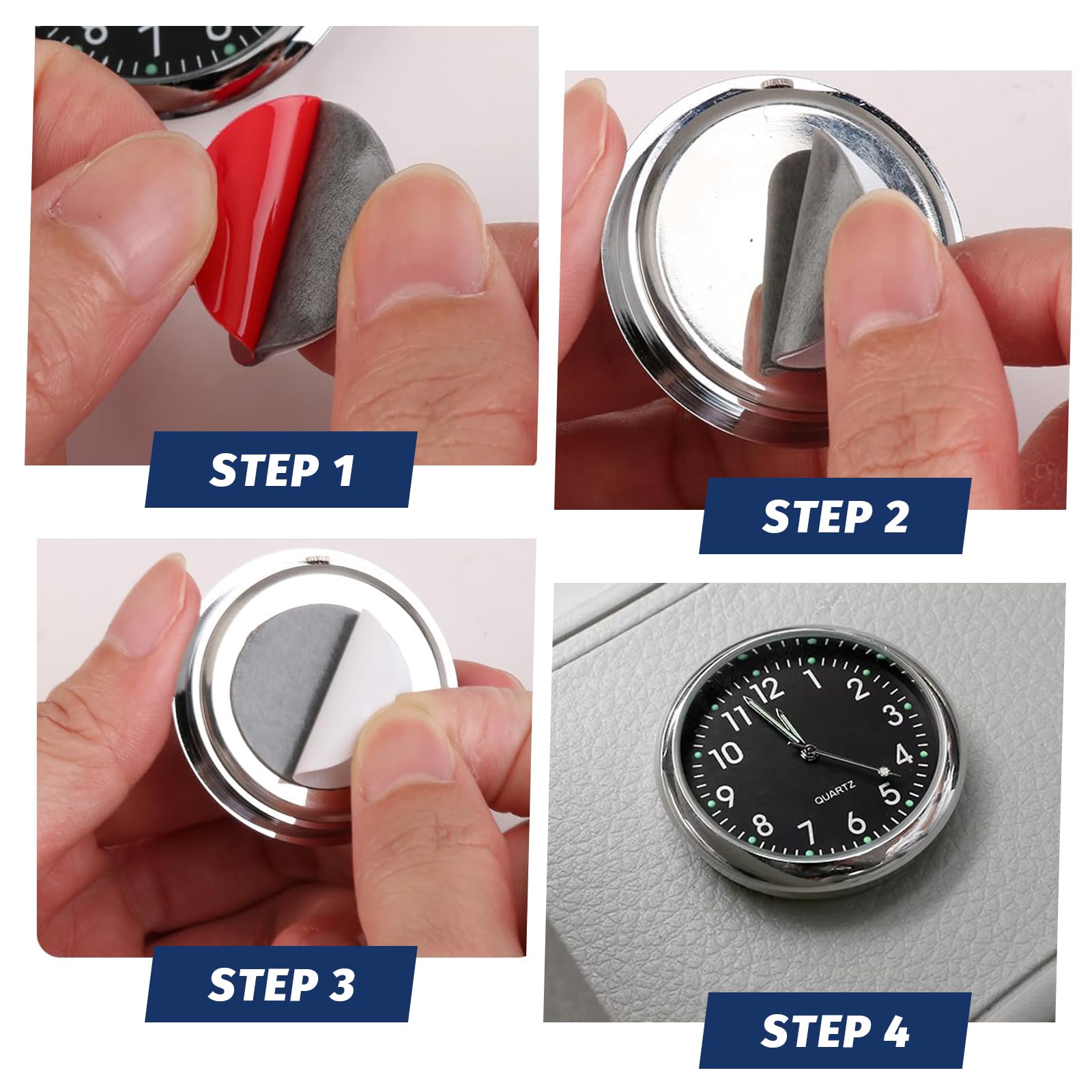 STEP 1

STEP 2

STEP 3

12 1 2 3 4 5 6 7 8 9 10 11
QUARTZ

STEP 4